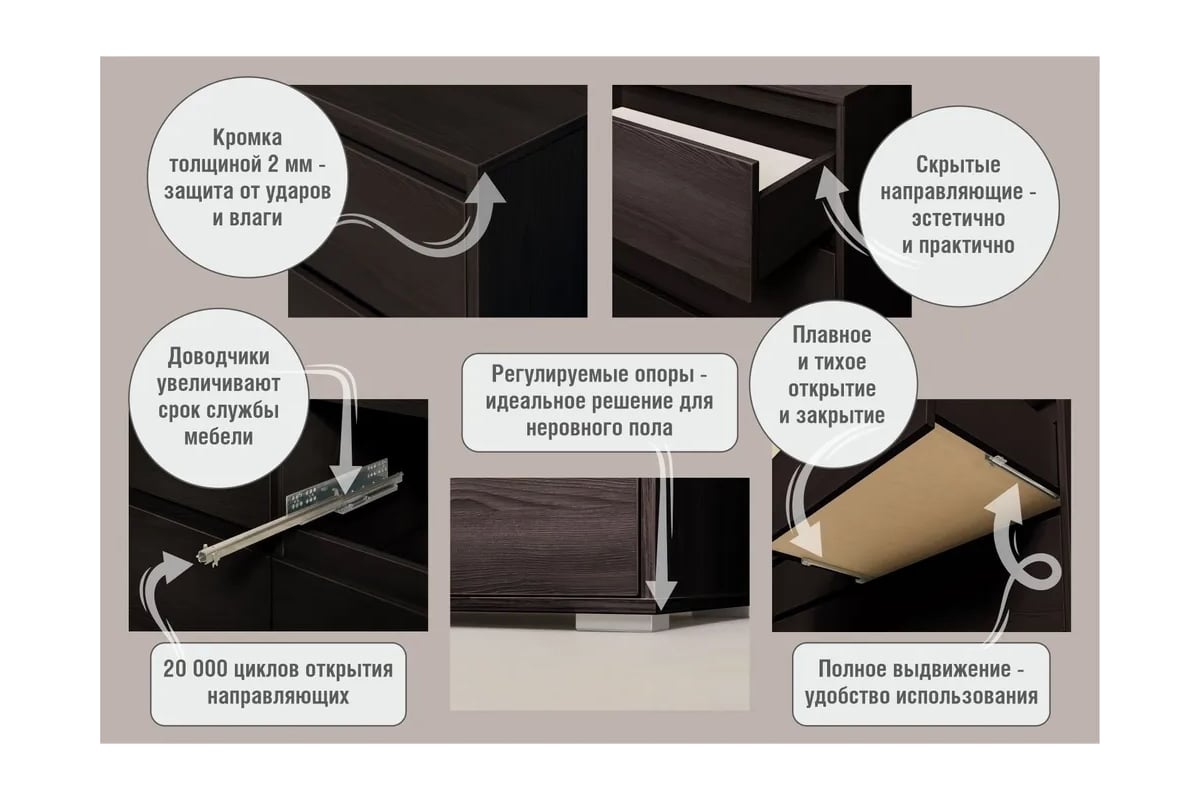 Кромка толщиной 2 мм - защита от ударов и влаги

Скрытые направляющие - эстетично и практично

Доводчики увеличивают срок службы мебели

Регулируемые опоры - идеальное решение для неровного пола

Плавное и тихое открытие и закрытие

20 000 циклов открытия направляющих

Полное выдвижение - удобство использования