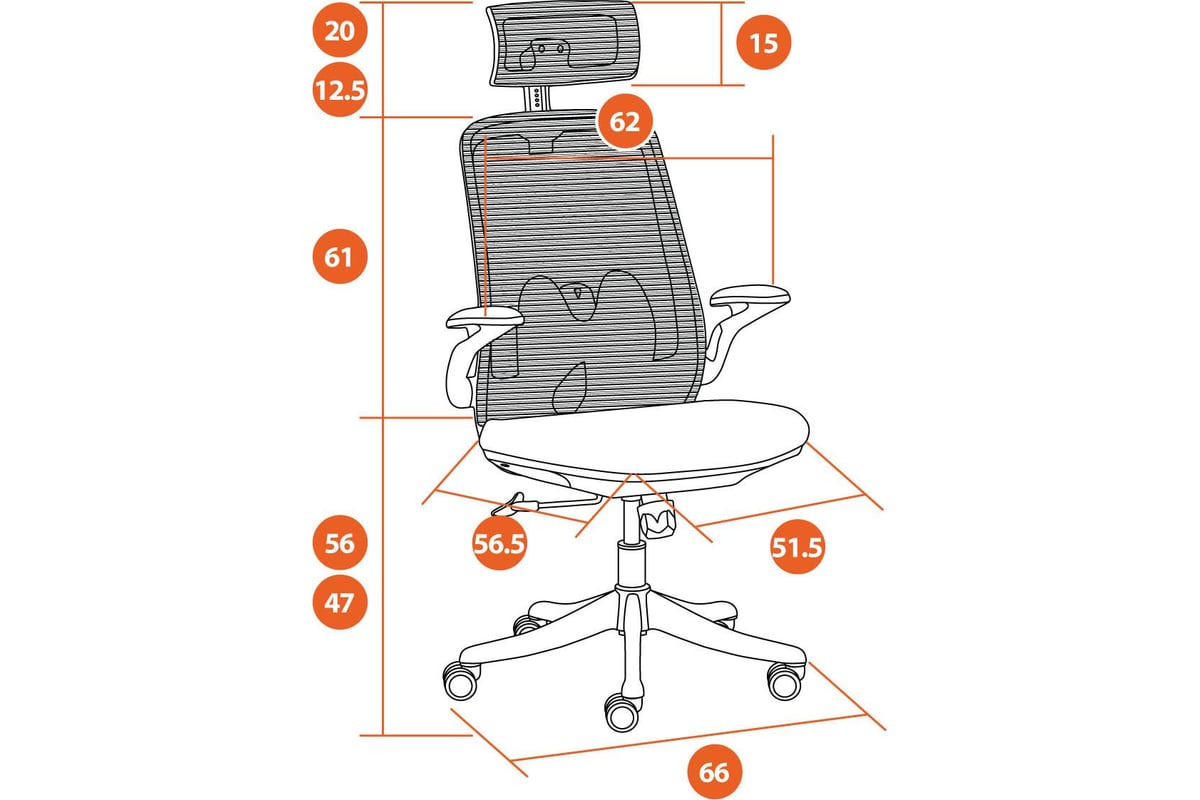 20
12.5
15
62
61
56
47
56.5
51.5
66