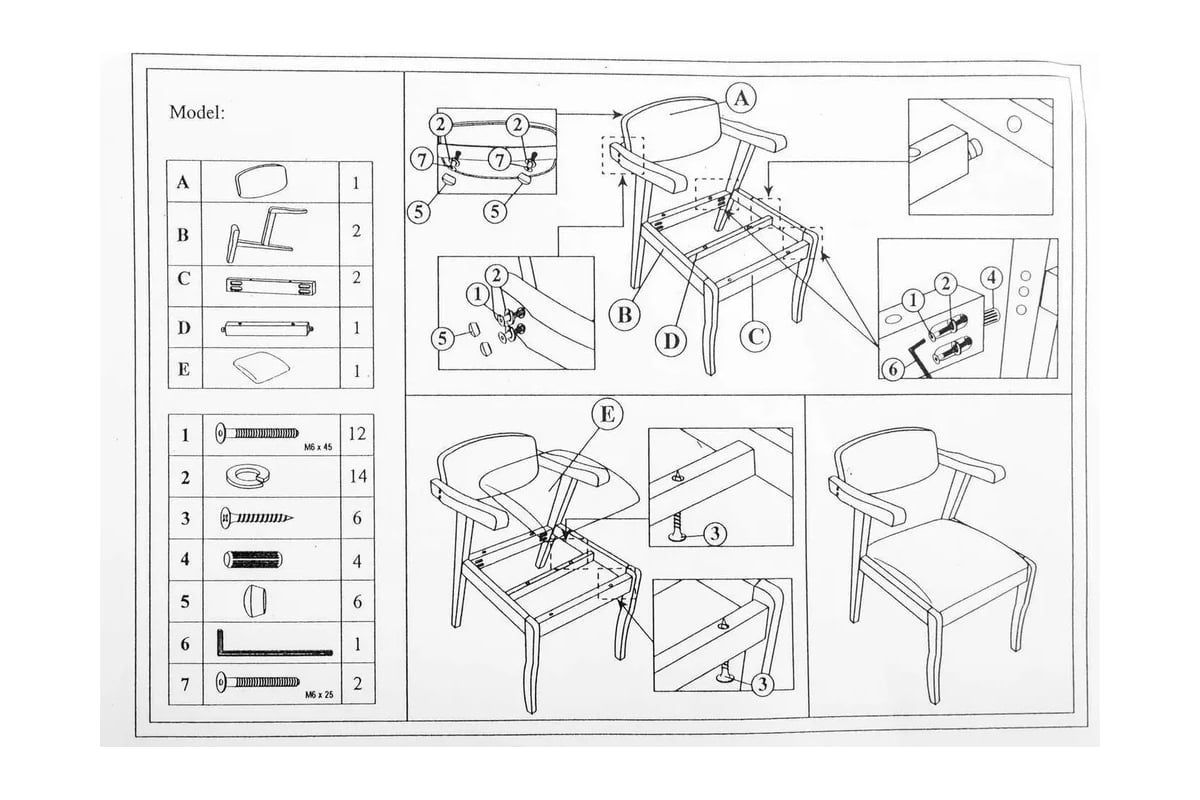 Model:

| A | | 1 |
|---|---|---|
| B | | 2 |
| C | | 2 |
| D | | 1 |
| E | | 1 |

| 1 | M6 x 45 | 12 |
|---|---|---|
| 2 | | 14 |
| 3 | | 6 |
| 4 | | 4 |
| 5 | | 6 |
| 6 | | 1 |
| 7 | M6 x 25 | 2 |

2 2
7 7
5 5
A
2
1
5
B
D
C
1 2 4
6
E
3
3