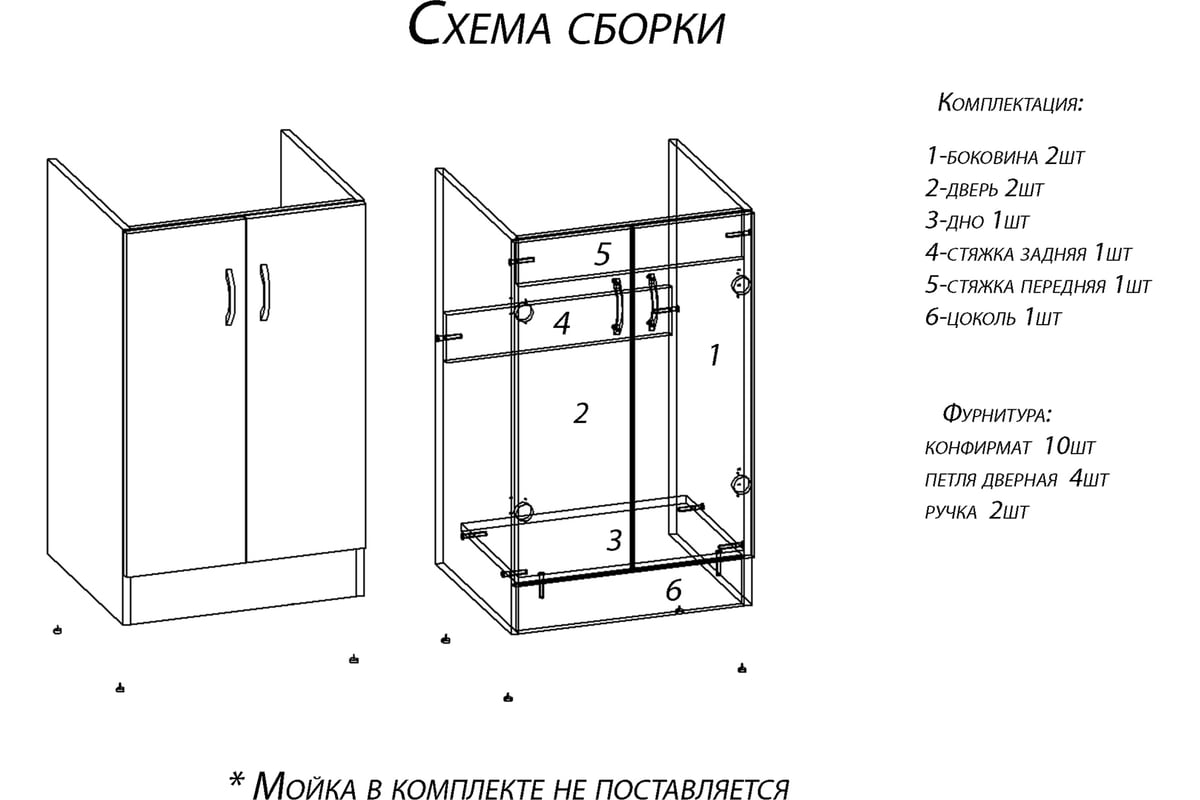 Схема сборки

5
4
1
2
3
6

Комплектация:

1-боковина 2шт
2-дверь 2шт
3-дно 1шт
4-стяжка задняя 1шт
5-стяжка передняя 1шт
6-цоколь 1шт

Фурнитура:
конфирмат 10шт
петля дверная 4шт
ручка 2шт

* Мойка в комплекте не поставляется