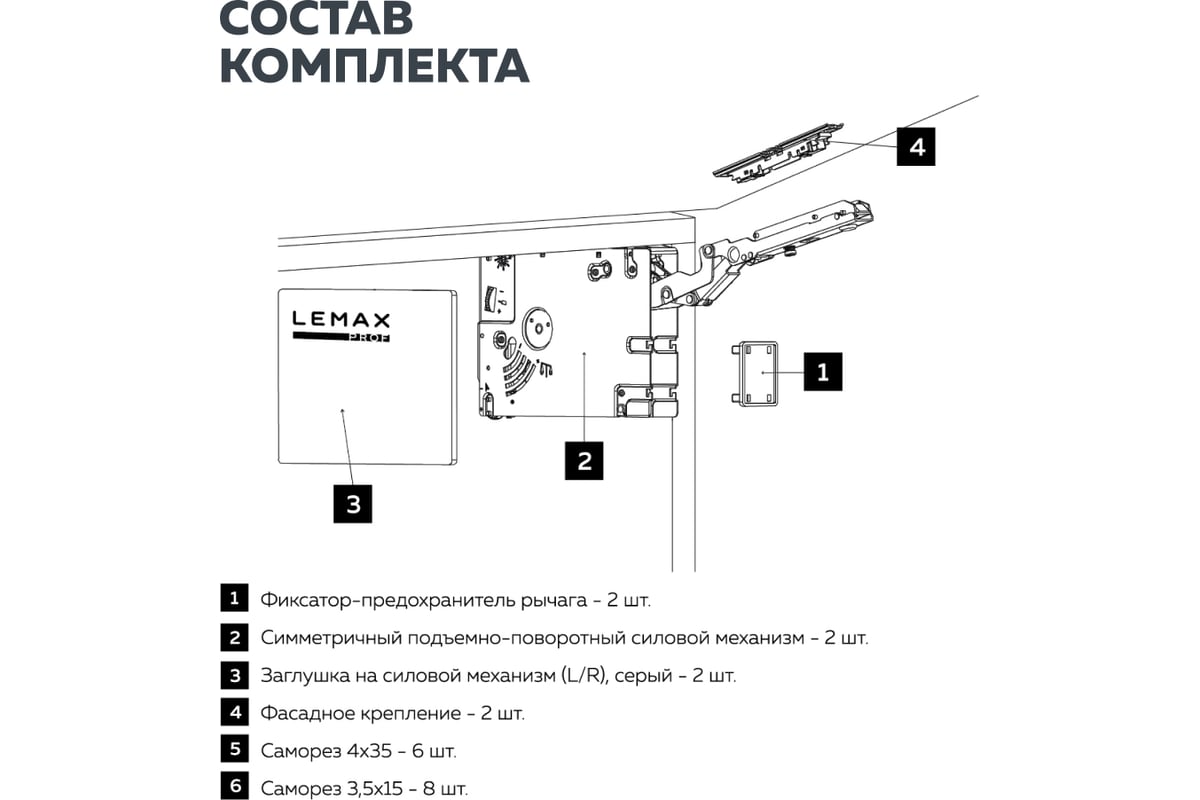 СОСТАВ КОМПЛЕКТА

4

LEMAX PROF

1

2

3

1 Фиксатор-предохранитель рычага - 2 шт.

2 Симметричный подъемно-поворотный силовой механизм - 2 шт.

3 Заглушка на силовой механизм (L/R), серый - 2 шт.

4 Фасадное крепление - 2 шт.

5 Саморез 4х35 - 6 шт.

6 Саморез 3,5х15 - 8 шт.