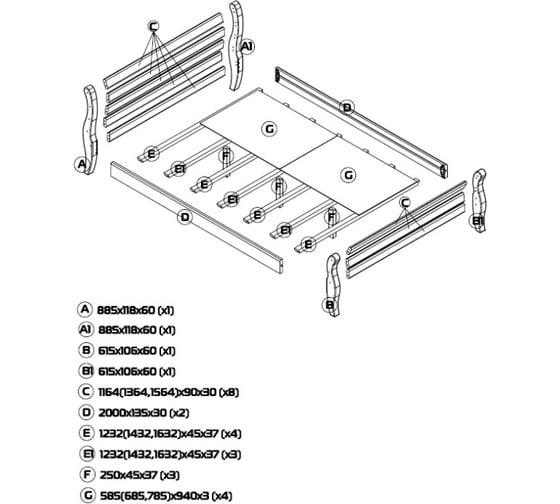 C
A1
D
G
G
A
E
E1
F
E
E1
F
E
E1
F
E
D
C
B1
B

A 885x118x60 (x1)
A1 885x118x60 (x1)
B 615x106x60 (x1)
B1 615x106x60 (x1)
C 1164(1364,1564)x90x30 (x8)
D 2000x135x30 (x2)
E 1232(1432,1632)x45x37 (x4)
E1 1232(1432,1632)x45x37 (x3)
F 250x45x37 (x3)
G 585(685,785)x940x3 (x4)