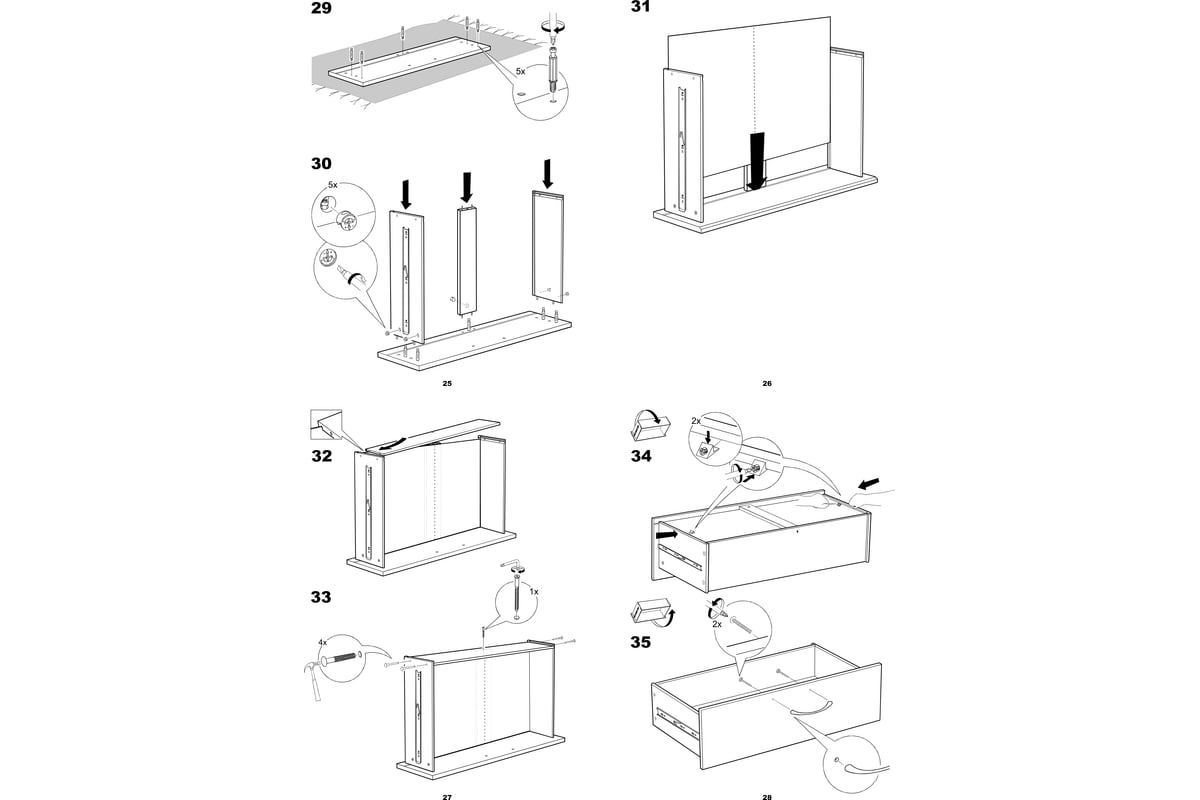 29

5x

30

5x

25

31

26

32

33

4x

1x

27

34

2x

35

2x

28