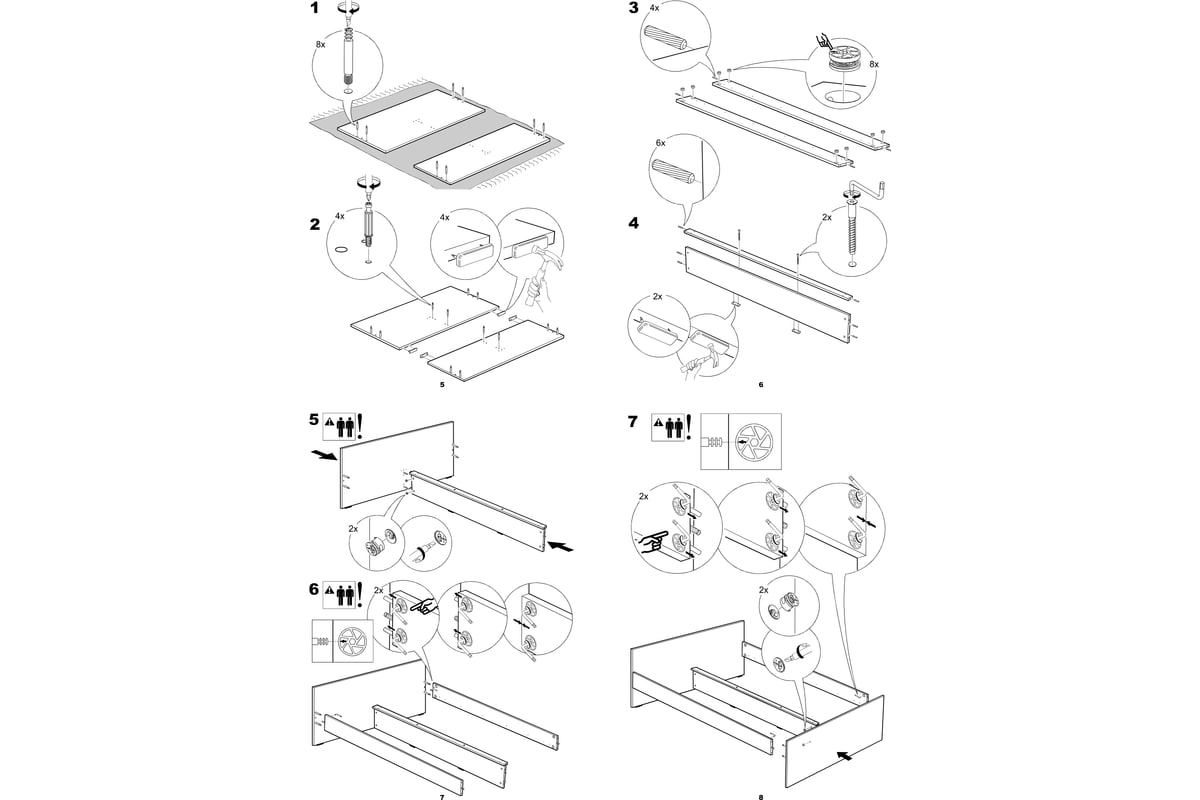 1

8x

2

4x

4x

5

3

4x

8x

6x

4

2x

2x

6

5

2x

6

2x

7

7

2x

2x

8