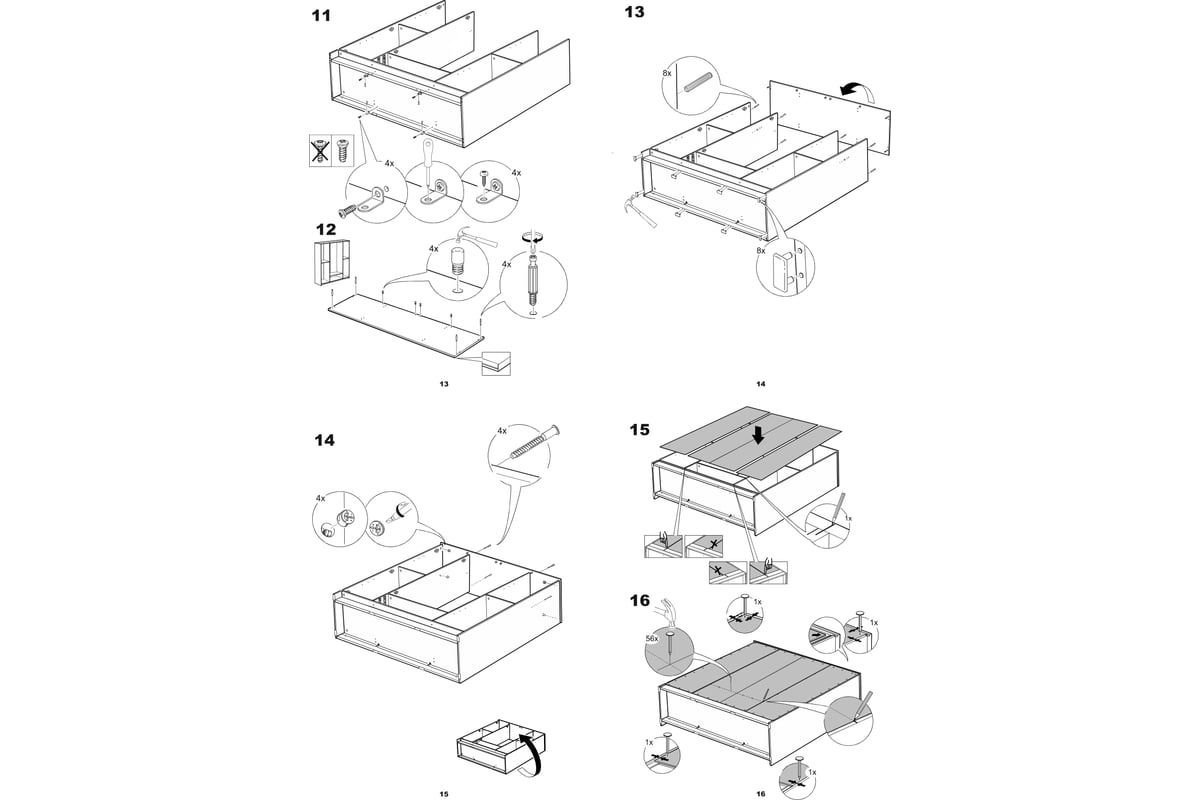 11

4x

4x

12

4x

4x

13

13

8x

8x

14

14

4x

4x

15

15

1x

16

56x

1x

1x

1x

1x

16