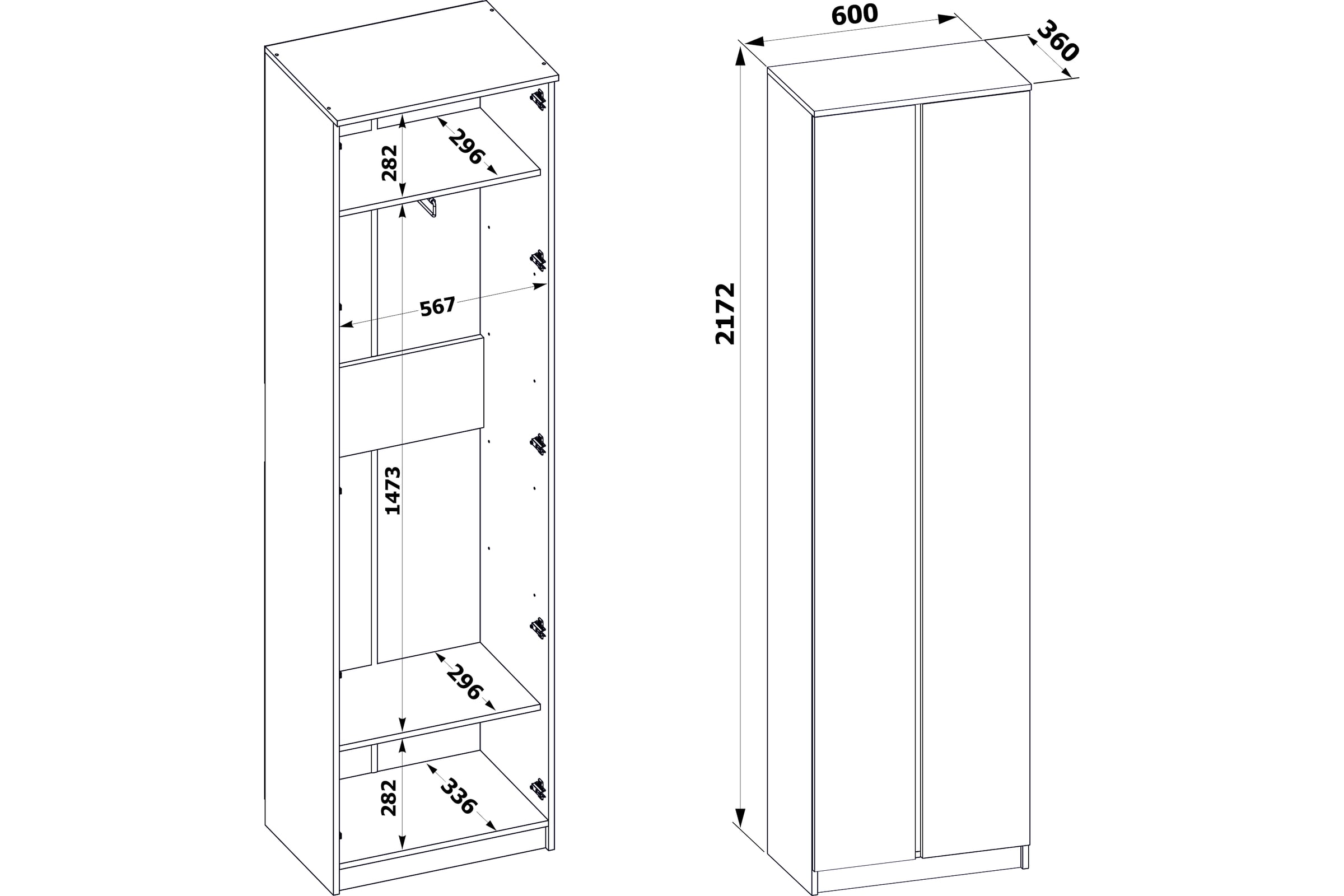 282
296
567
1473
296
282
336
600
360
2172