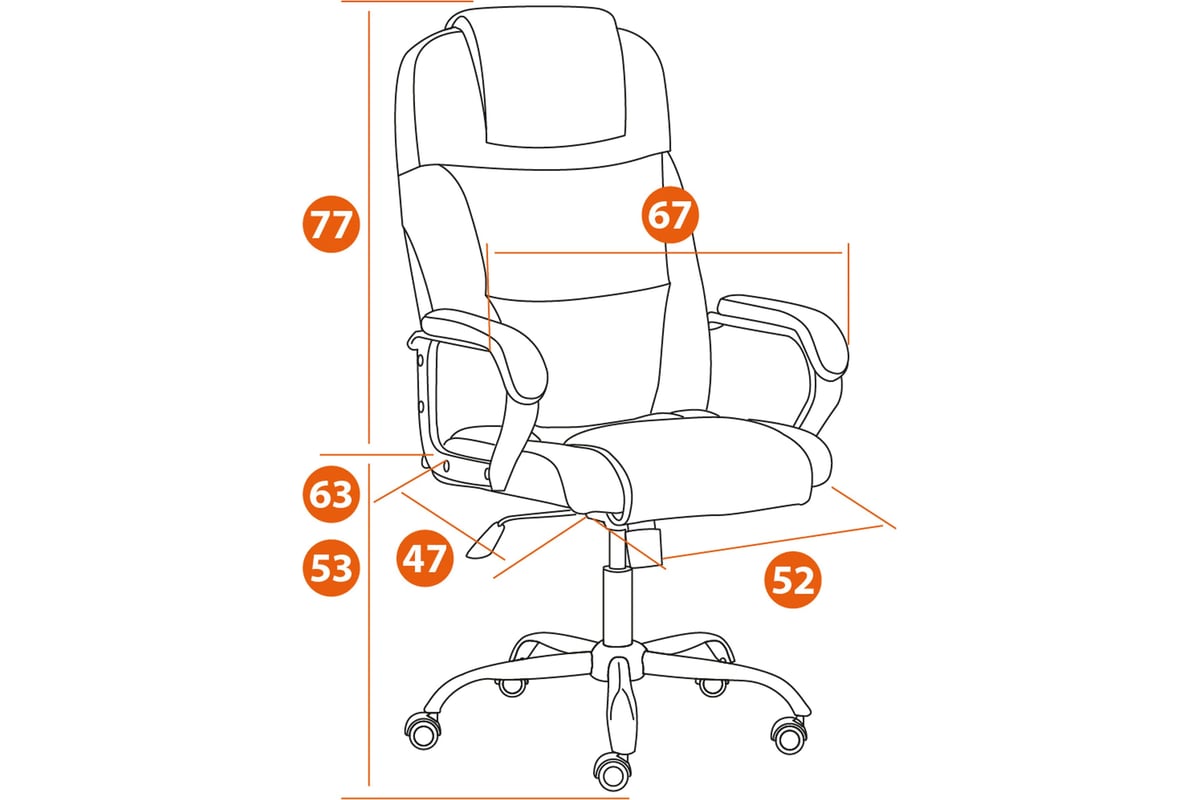 77
67
63
53
47
52