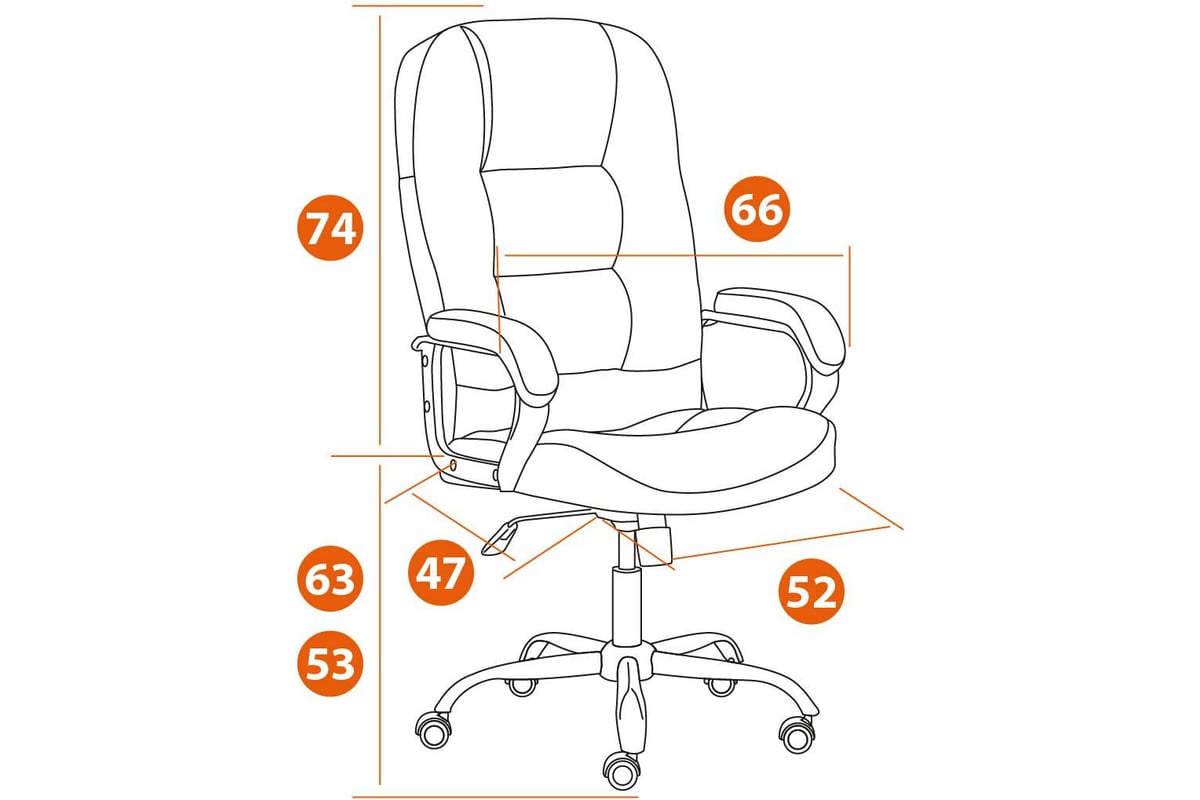 74

66

63

47

52

53