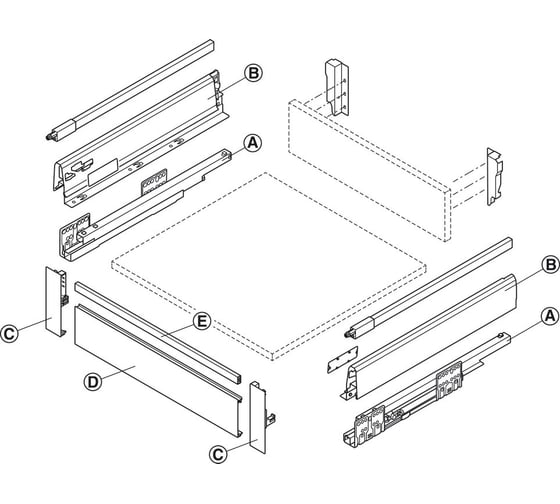 B
A
C
E
D
C
B
A