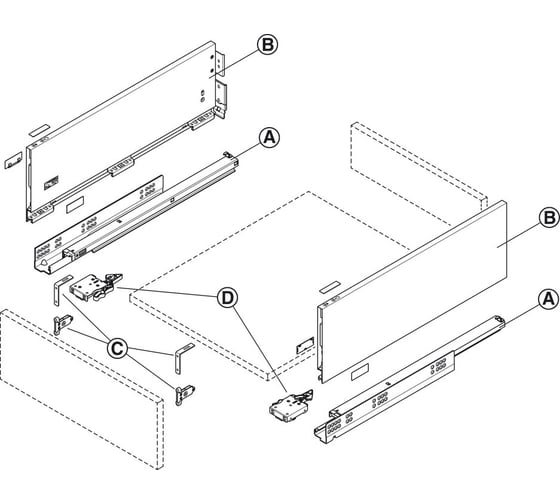 B
A
B
D
A
C