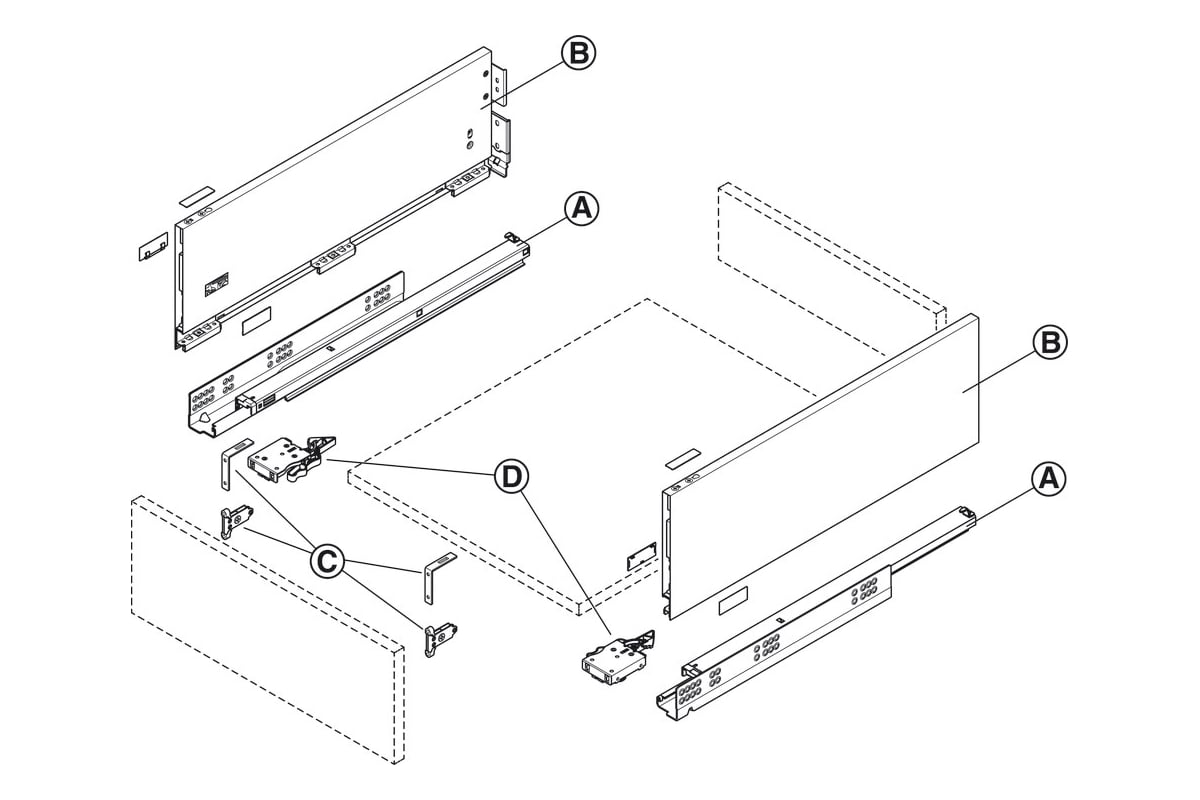 B
A
B
D
A
C