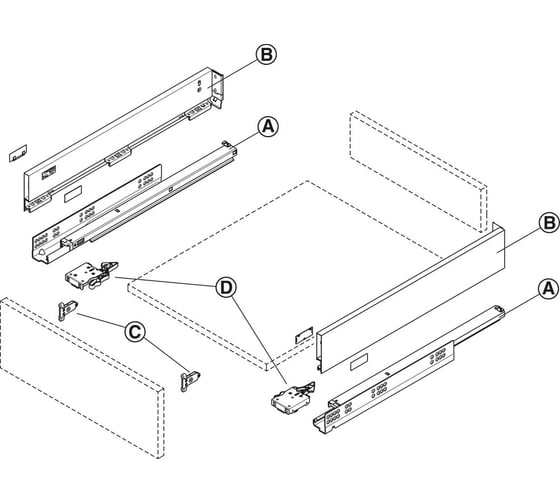 B
A
B
D
A
C