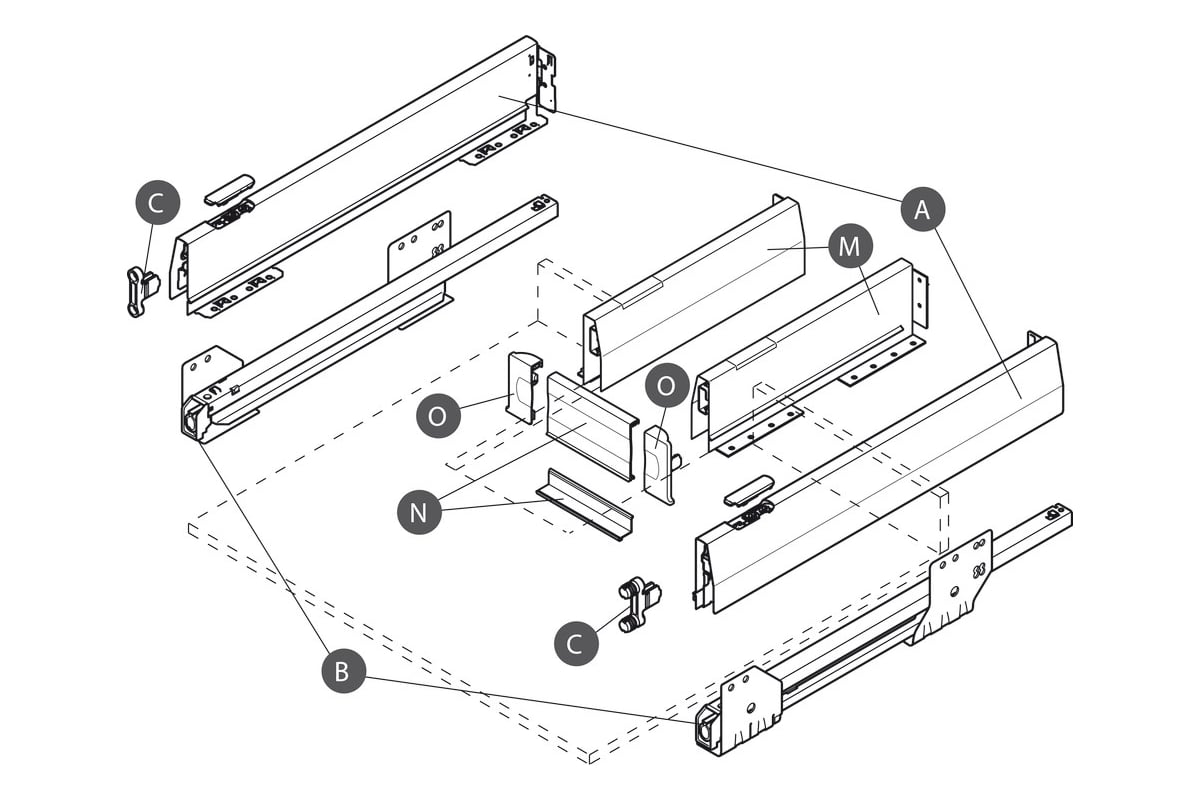 C
A
M
O
O
N
C
B