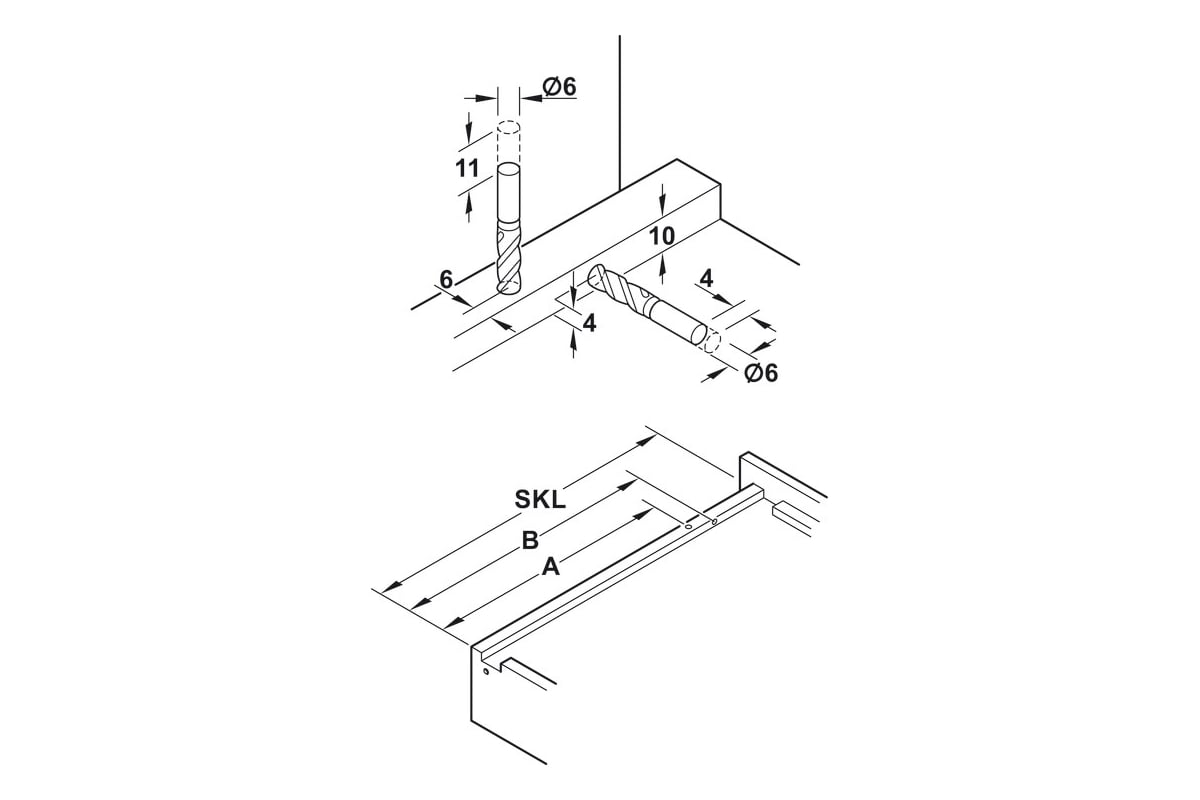 Ø6
11
10
6
4
4
Ø6
SKL
B
A