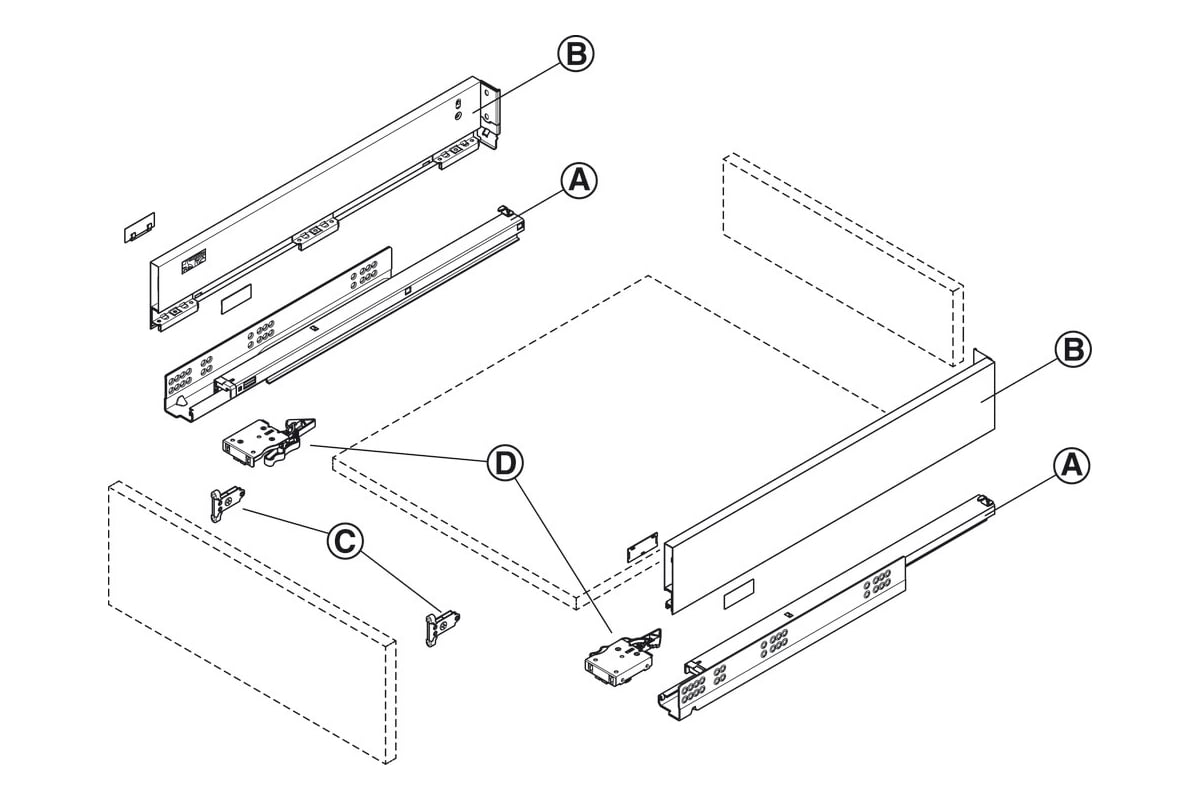 B
A
B
D
A
C