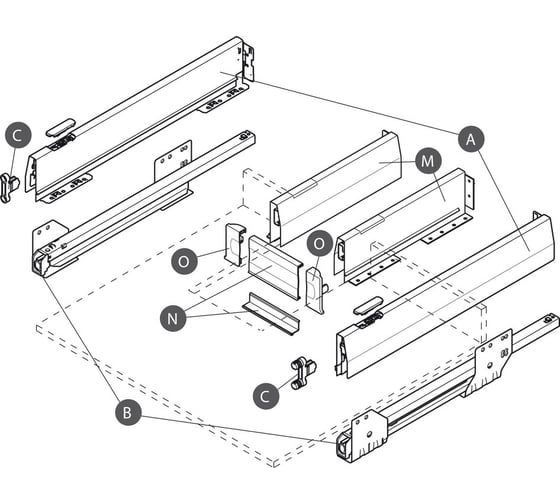 C
A
M
O
O
N
C
B