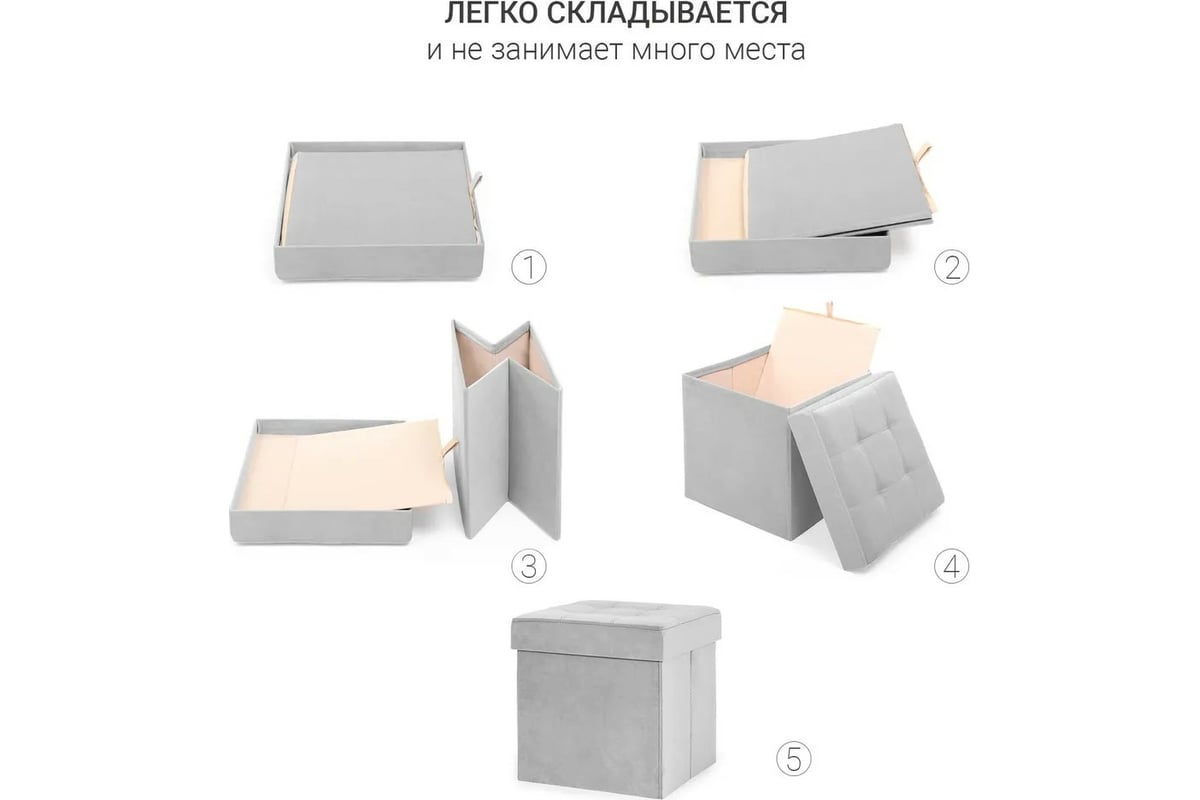 ЛЕГКО СКЛАДЫВАЕТСЯ
и не занимает много места

①

②

③

④

⑤