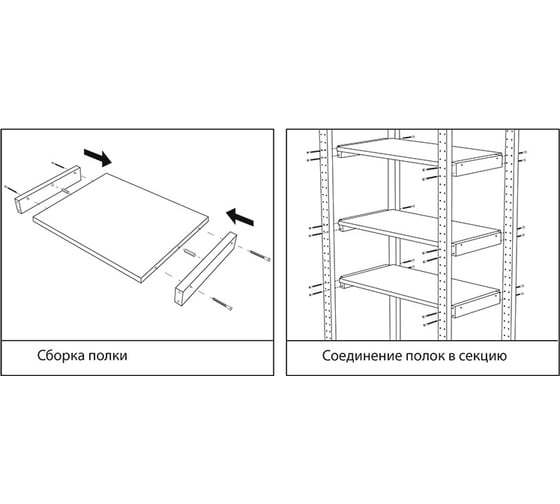 Сборка полки

Соединение полок в секцию