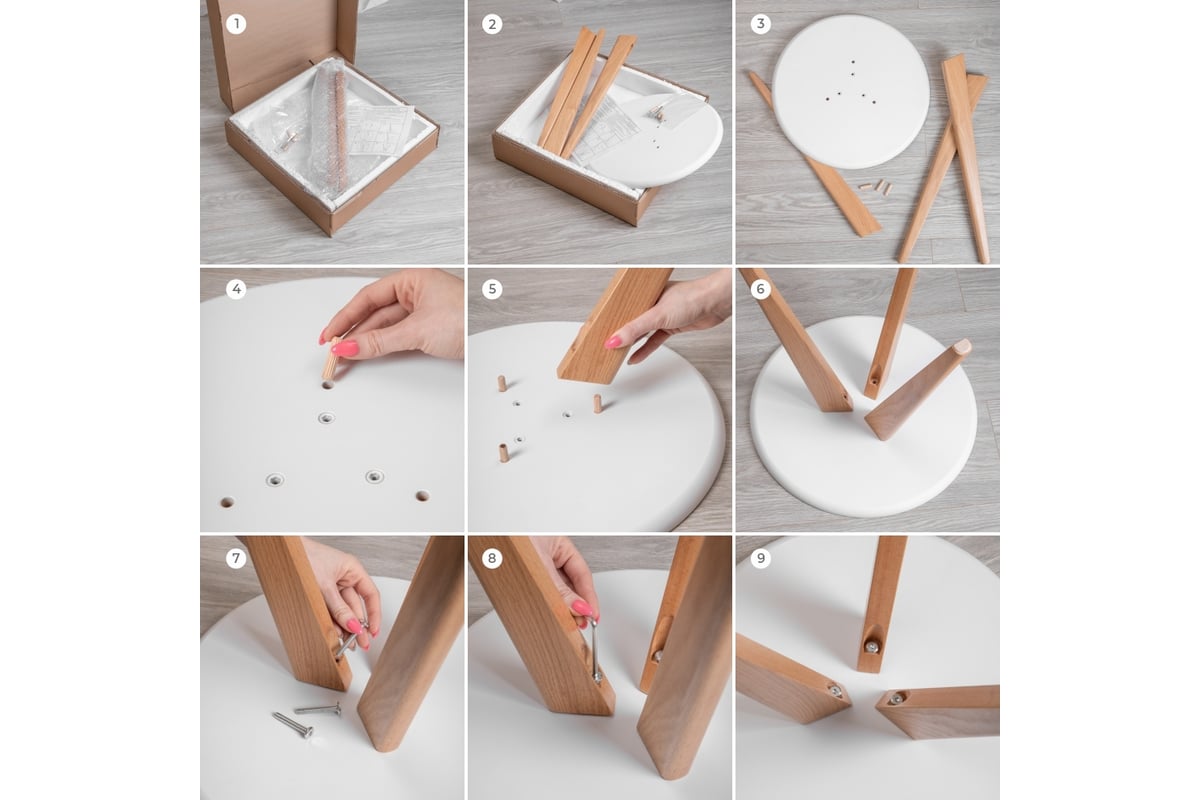 1

2

3

4

5

6

7

8

9