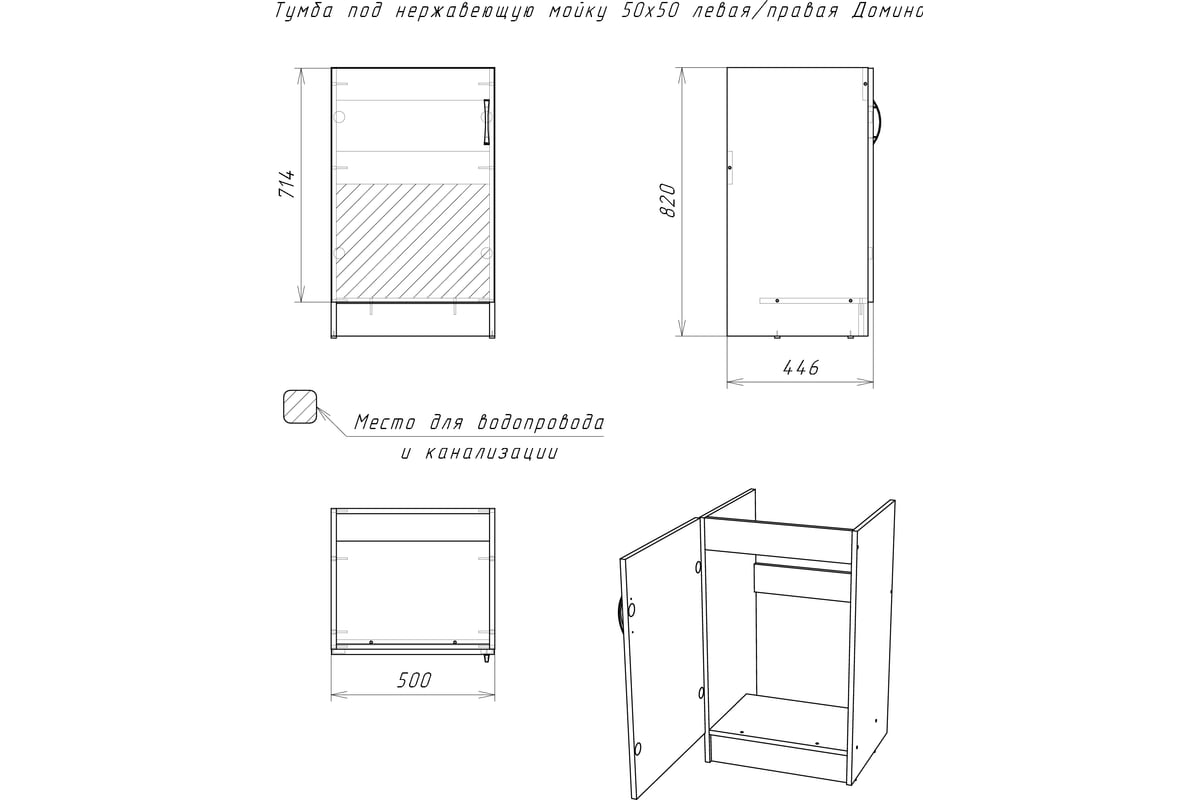 Тумба под нержавеющую мойку 50х50 левая/правая Домино

714

820

446

Место для водопровода и канализации

500