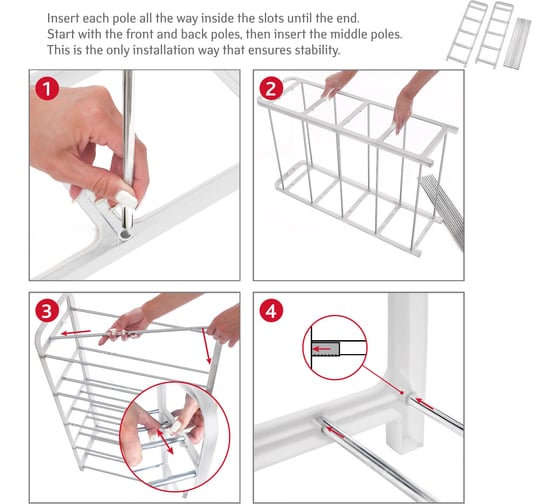 Insert each pole all the way inside the slots until the end.
Start with the front and back poles, then insert the middle poles.
This is the only installation way that ensures stability.

1

2

3

4