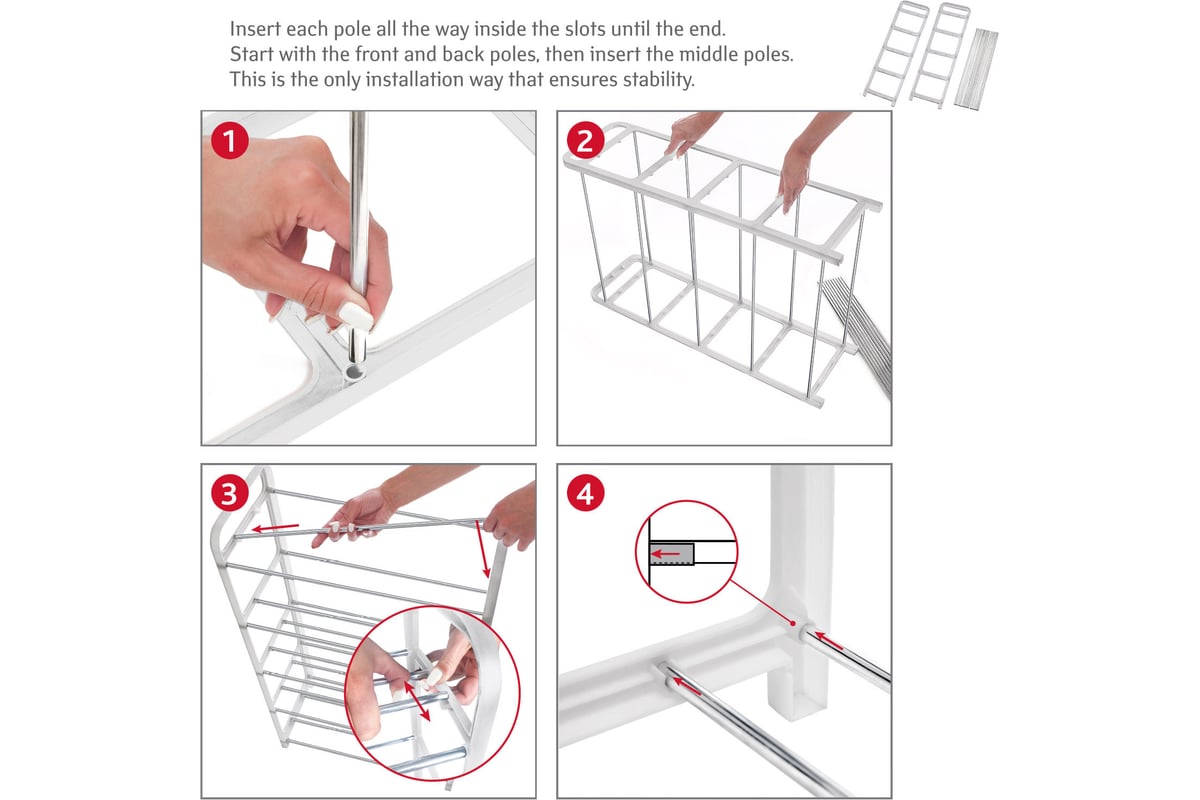 Insert each pole all the way inside the slots until the end.
Start with the front and back poles, then insert the middle poles.
This is the only installation way that ensures stability.

1

2

3

4