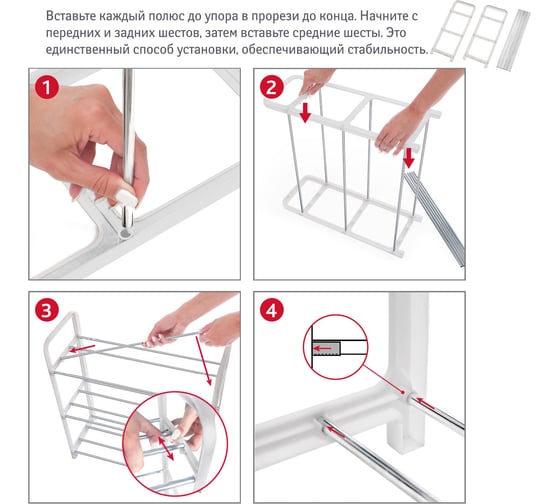 Вставьте каждый полюс до упора в прорези до конца. Начните с передних и задних шестов, затем вставьте средние шесты. Это единственный способ установки, обеспечивающий стабильность.

1

2

3

4