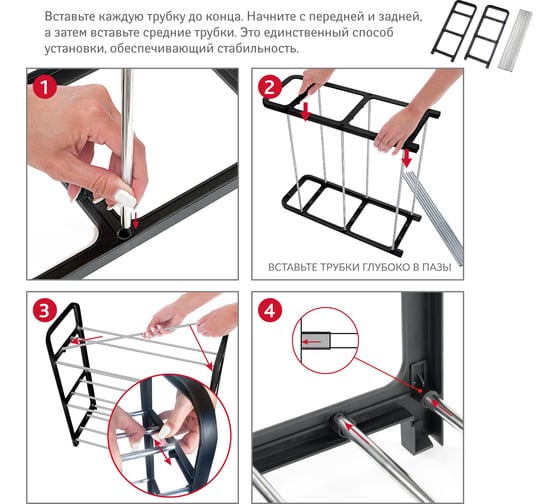 Вставьте каждую трубку до конца. Начните с передней и задней, а затем вставьте средние трубки. Это единственный способ установки, обеспечивающий стабильность.

1

2

ВСТАВЬТЕ ТРУБКИ ГЛУБОКО В ПАЗЫ

3

4