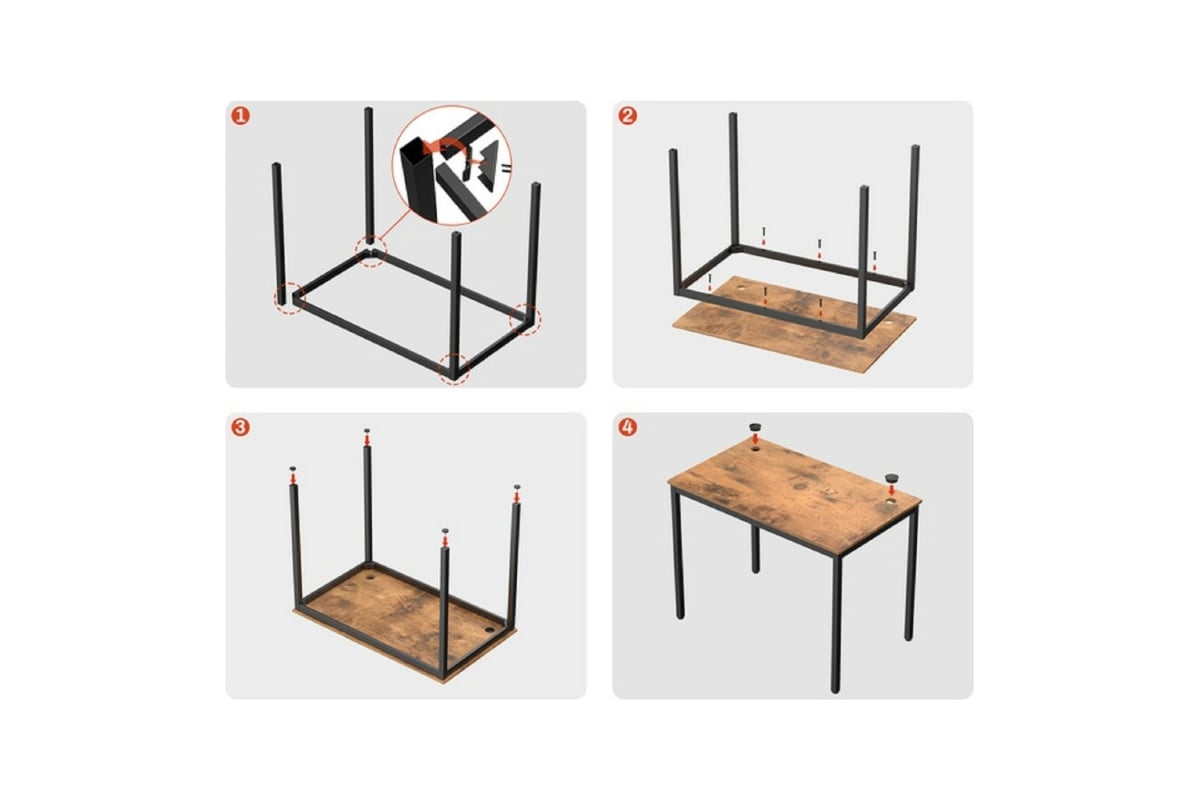 1

2

3

4