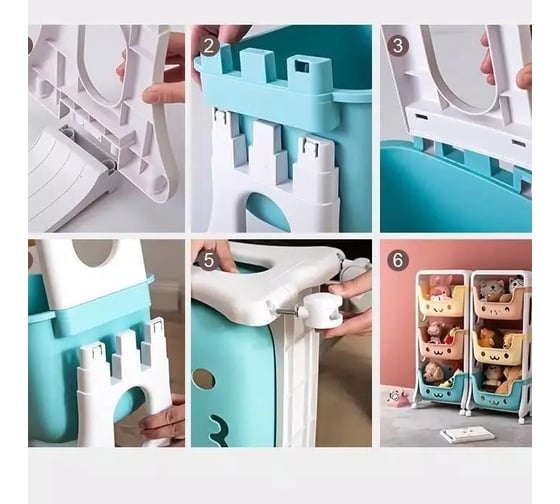 2

3

5

6