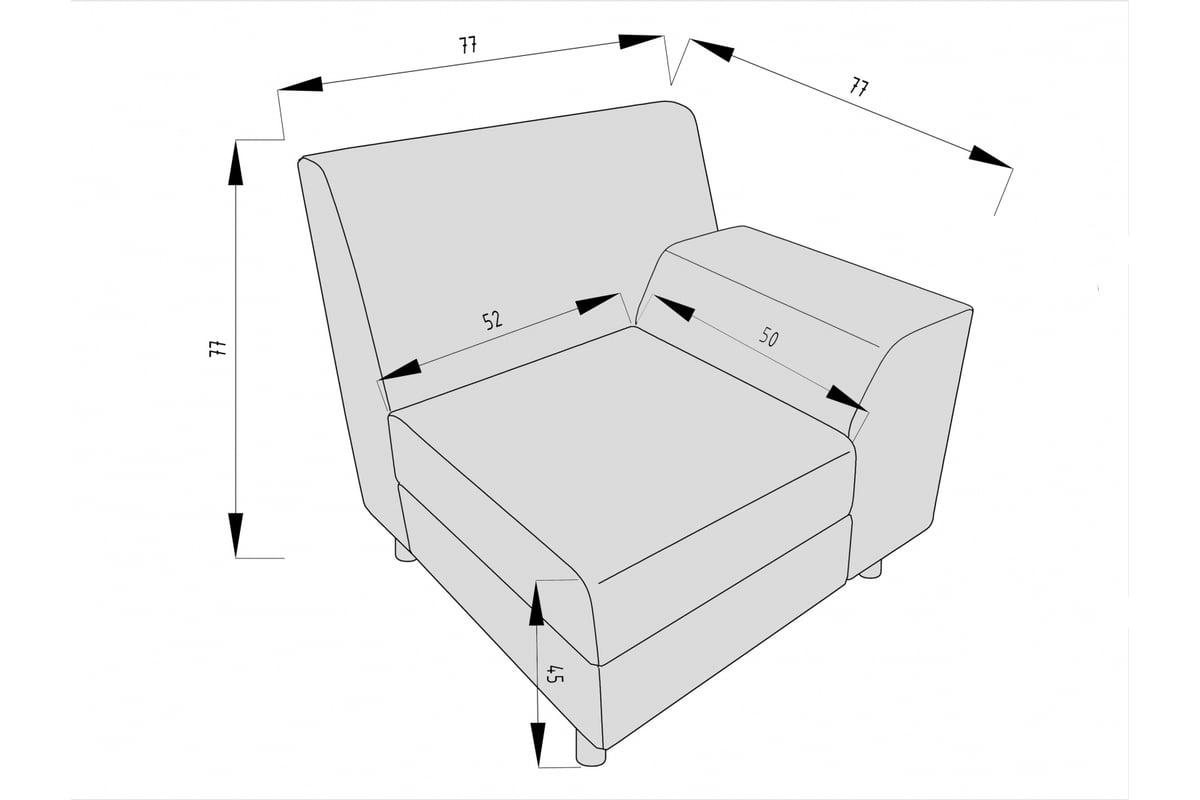 77
77
77
52
50
45