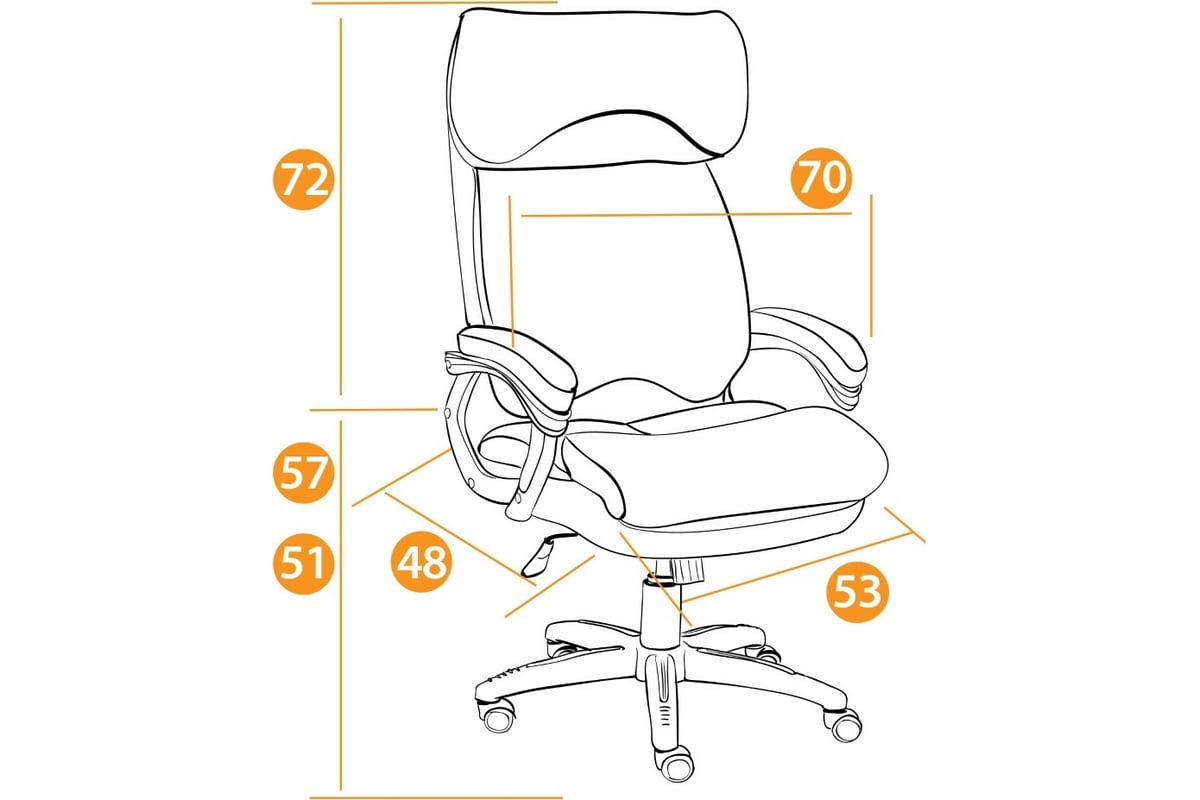 72
70
57
51
48
53