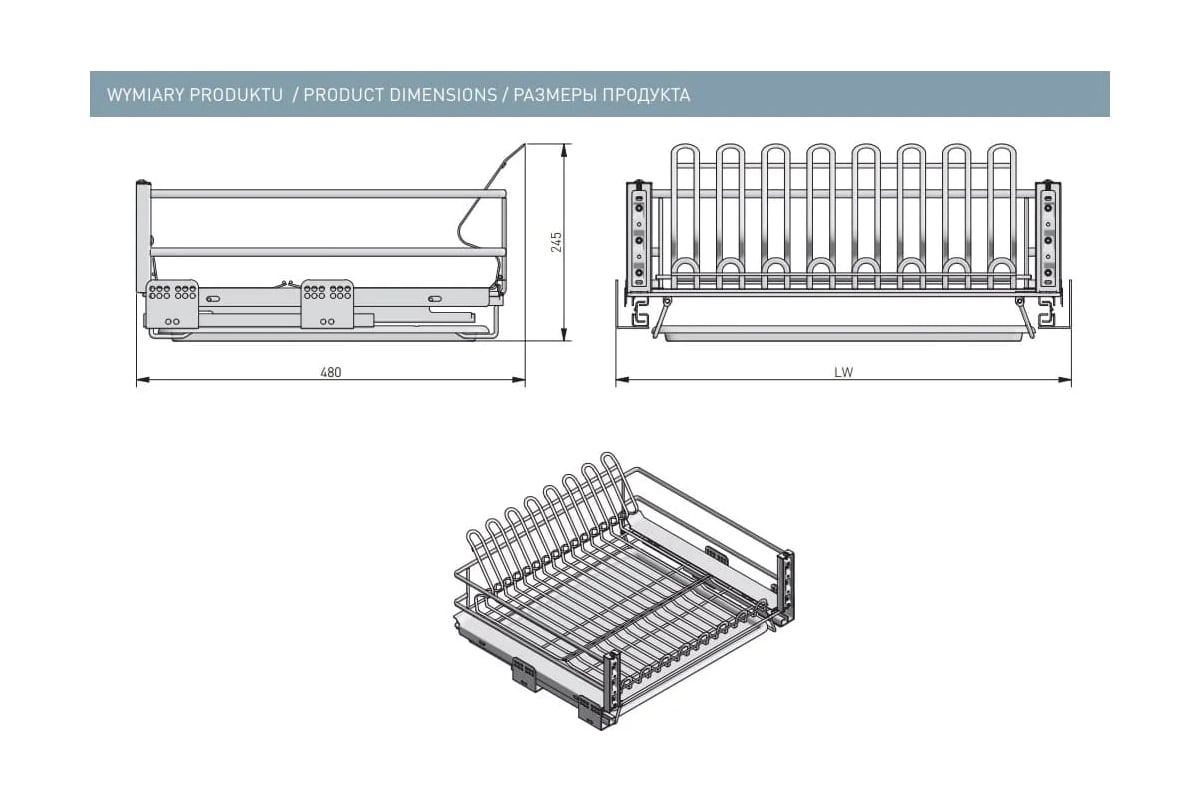 WYMIARY PRODUKTU / PRODUCT DIMENSIONS / РАЗМЕРЫ ПРОДУКТА

245

480

LW