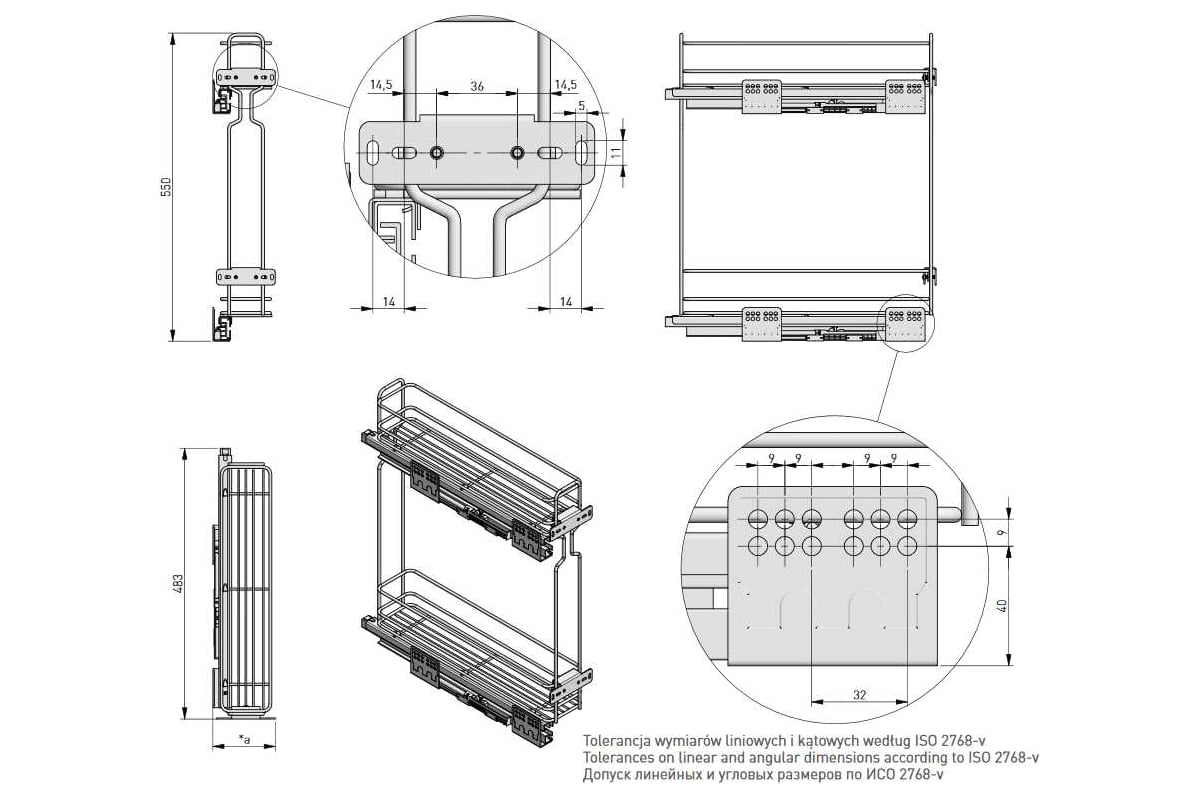 550

14,5
36
14,5
5
11
14
14

483

*a

9
9
9
9
9
40
32

Tolerancja wymiarów liniowych i kątowych według ISO 2768-v
Tolerances on linear and angular dimensions according to ISO 2768-v
Допуск линейных и угловых размеров по ИСО 2768-v