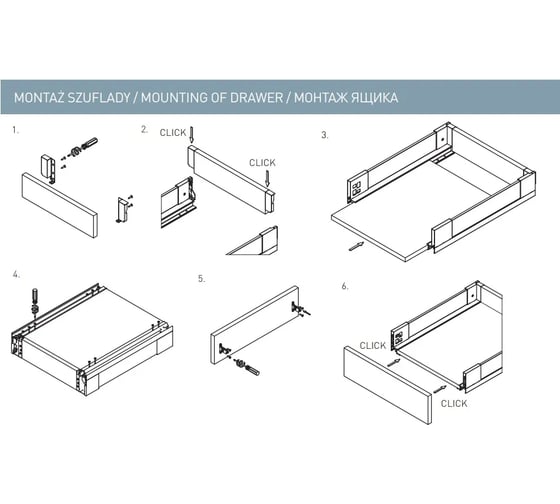 MONTAŻ SZUFLADY / MOUNTING OF DRAWER / МОНТАЖ ЯЩИКА

1.

2.
CLICK
CLICK

3.

4.

5.

6.
CLICK
CLICK