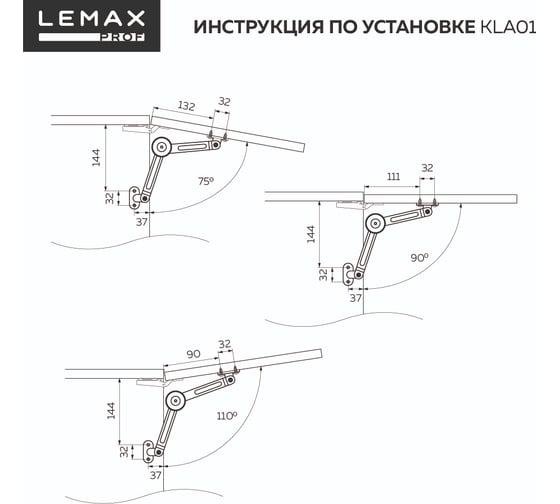 LEMAX PROF

ИНСТРУКЦИЯ ПО УСТАНОВКЕ KLA01

132
32
144
75º
32
37

111
32
144
90º
32
37

90
32
144
110º
32
37