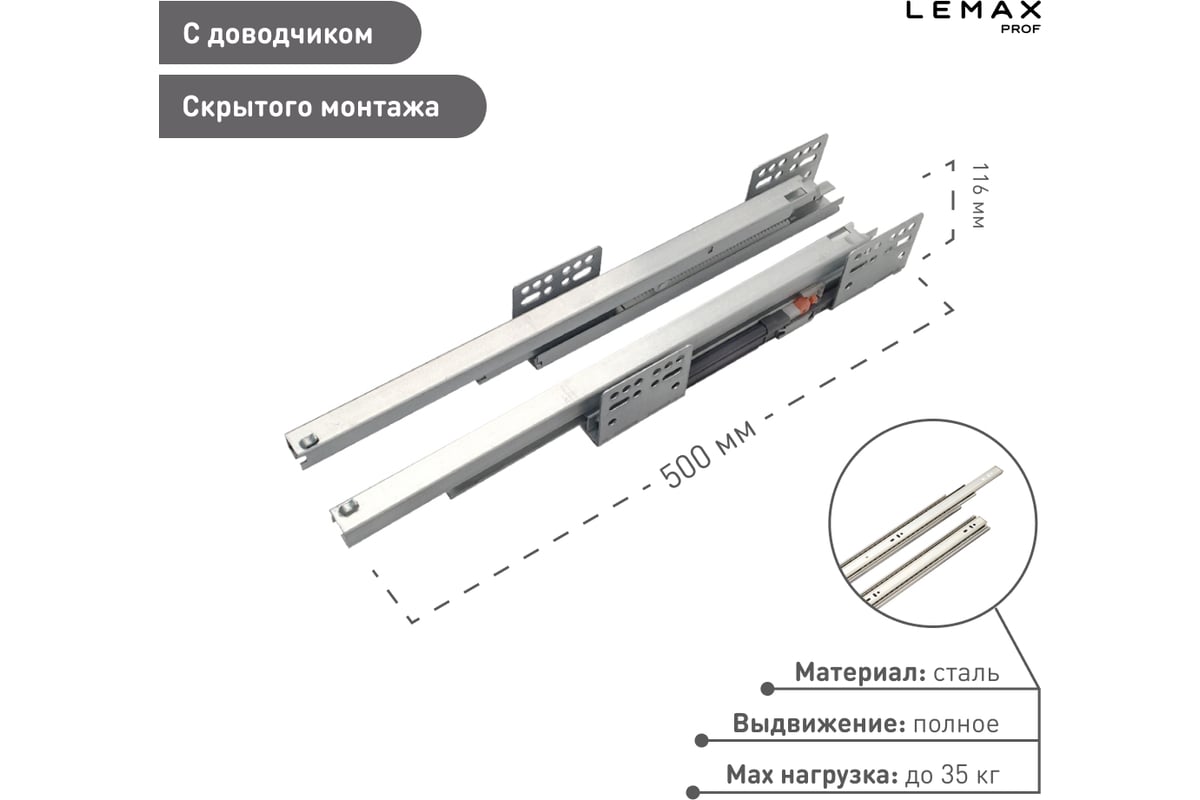 С доводчиком

Скрытого монтажа

LEMAX
PROF

116 мм

500 мм

Материал: сталь

Выдвижение: полное

Max нагрузка: до 35 кг