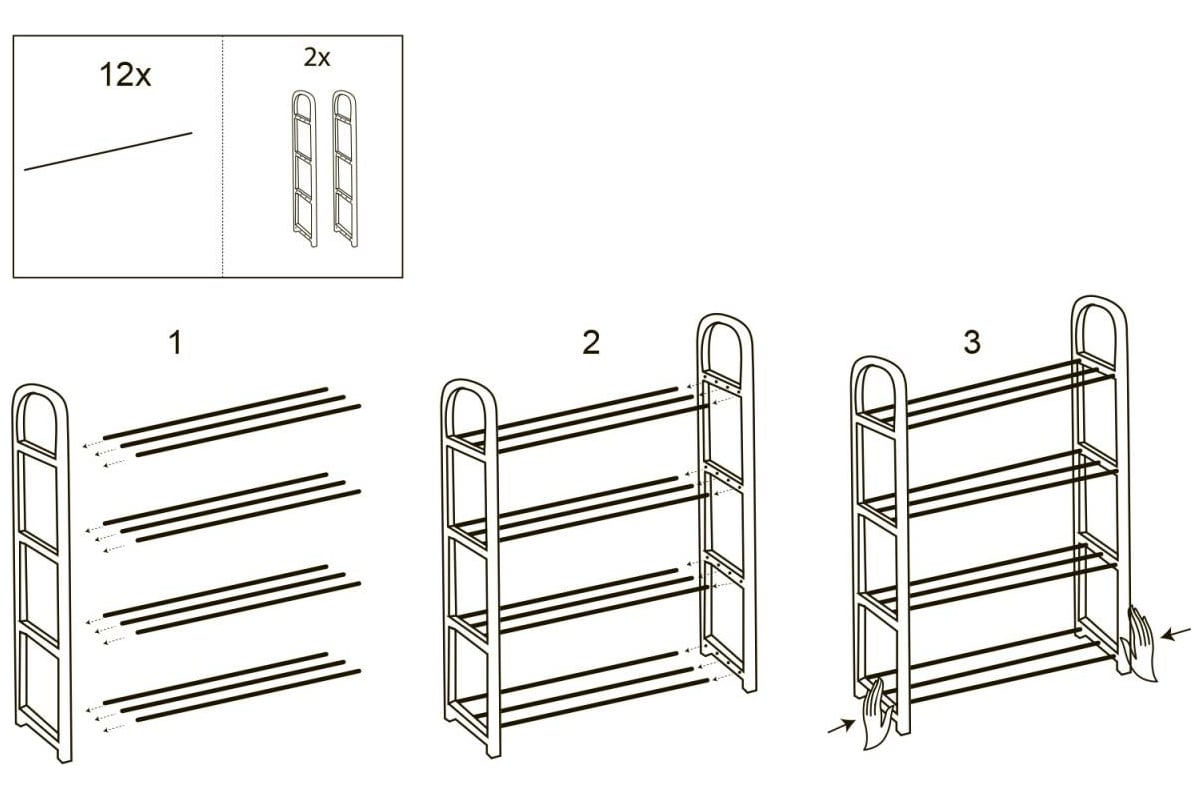 12x

2x

1

2

3