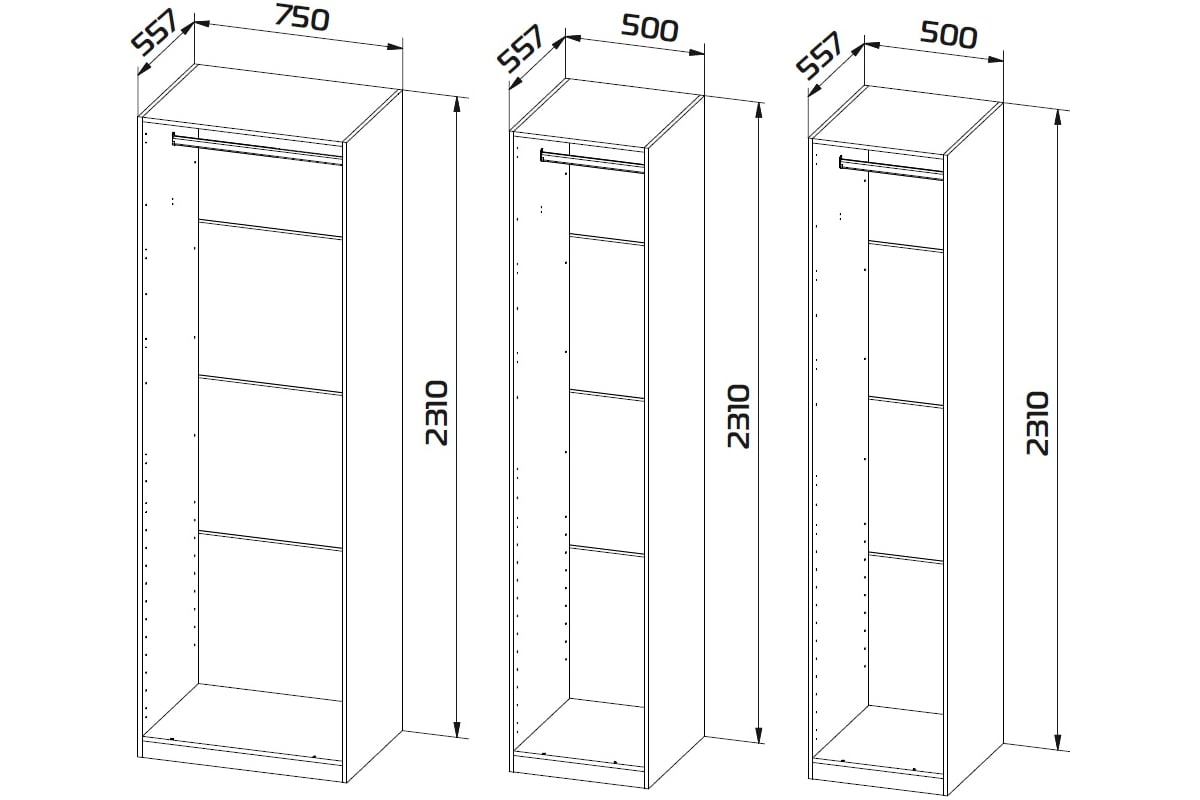 557
750
2310
557
500
2310
557
500
2310