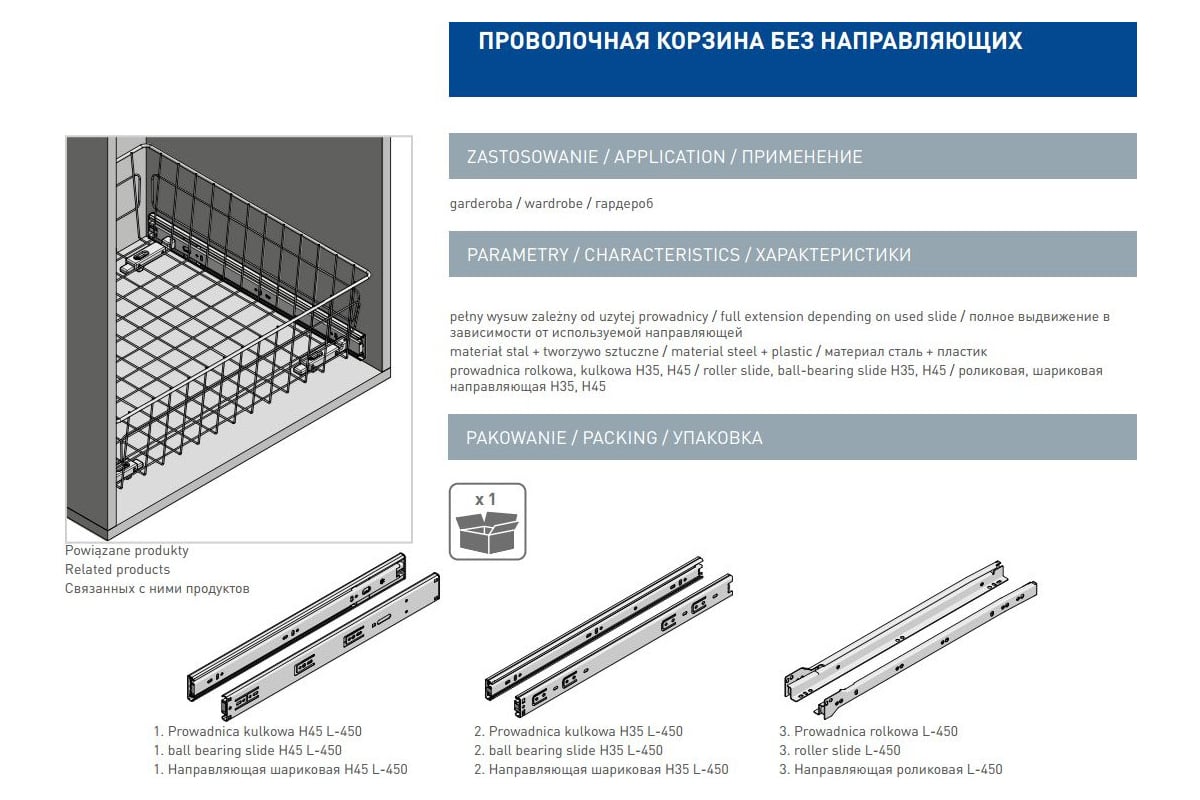 ПРОВОЛОЧНАЯ КОРЗИНА БЕЗ НАПРАВЛЯЮЩИХ

ZASTOSOWANIE / APPLICATION / ПРИМЕНЕНИЕ

garderoba / wardrobe / гардероб

PARAMETRY / CHARACTERISTICS / ХАРАКТЕРИСТИКИ

pełny wysuw zależny od uzytej prowadnicy / full extension depending on used slide / полное выдвижение в зависимости от используемой направляющей
materiał stal + tworzywo sztuczne / material steel + plastic / материал сталь + пластик
prowadnica rolkowa, kulkowa H35, H45 / roller slide, ball-bearing slide H35, H45 / роликовая, шариковая направляющая H35, H45

PAKOWANIE / PACKING / УПАКОВКА

x 1

Powiązane produkty
Related products
Связанных с ними продуктов

1. Prowadnica kulkowa H45 L-450
1. ball bearing slide H45 L-450
1. Направляющая шариковая H45 L-450

2. Prowadnica kulkowa H35 L-450
2. ball bearing slide H35 L-450
2. Направляющая шариковая H35 L-450

3. Prowadnica rolkowa L-450
3. roller slide L-450
3. Направляющая роликовая L-450