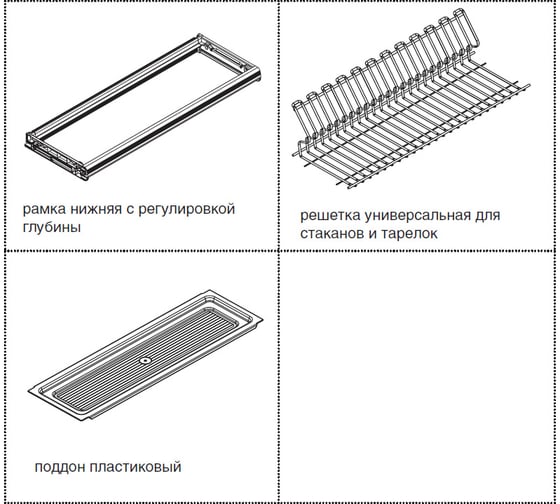 рамка нижняя с регулировкой глубины

решетка универсальная для стаканов и тарелок

поддон пластиковый