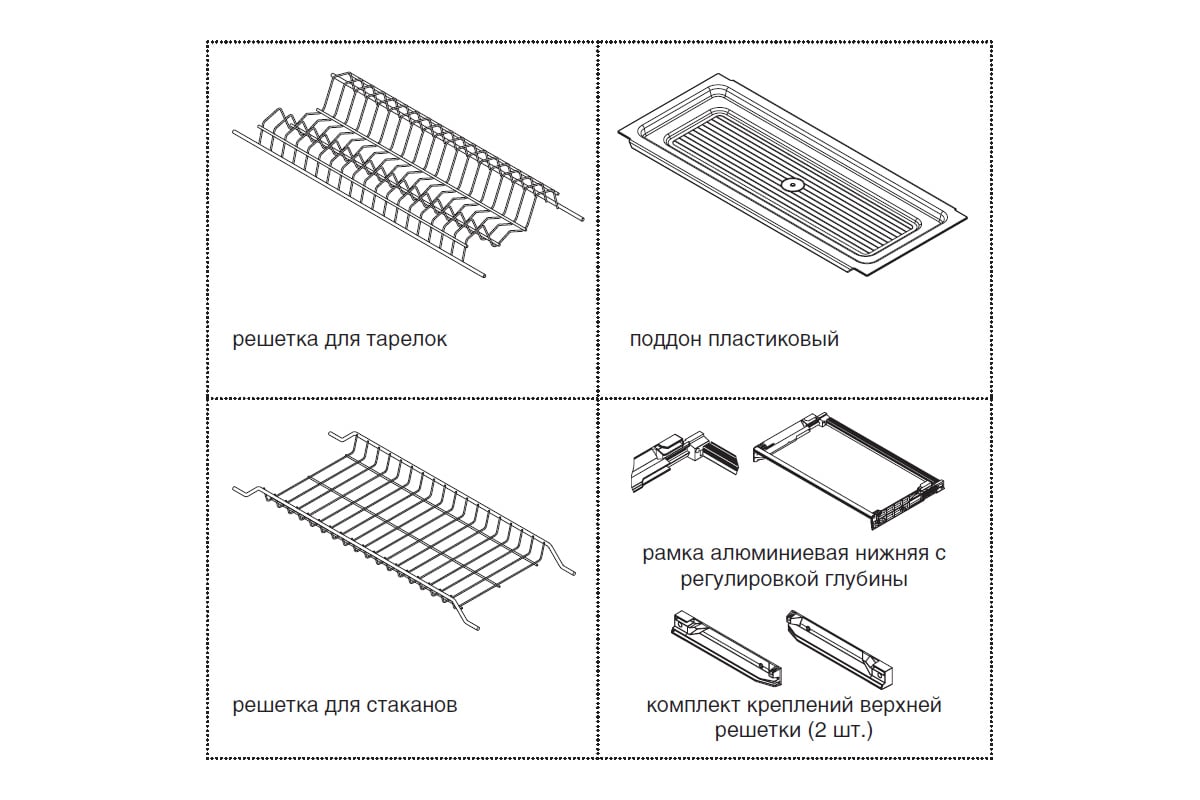 решетка для тарелок

поддон пластиковый

решетка для стаканов

рамка алюминиевая нижняя с регулировкой глубины

комплект креплений верхней решетки (2 шт.)