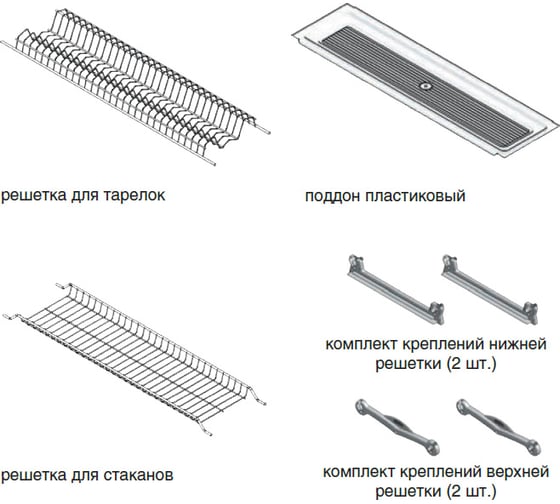 решетка для тарелок

поддон пластиковый

решетка для стаканов

комплект креплений нижней решетки (2 шт.)

комплект креплений верхней решетки (2 шт.)