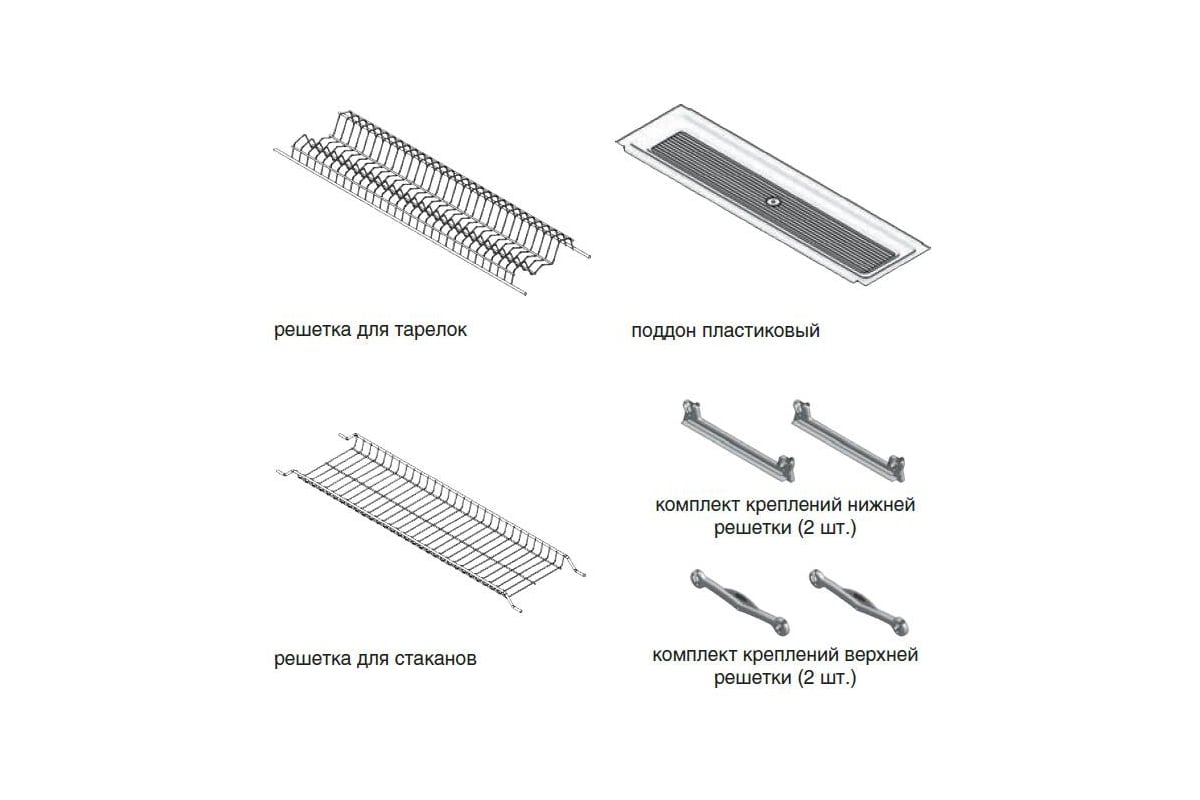 решетка для тарелок

поддон пластиковый

решетка для стаканов

комплект креплений нижней решетки (2 шт.)

комплект креплений верхней решетки (2 шт.)