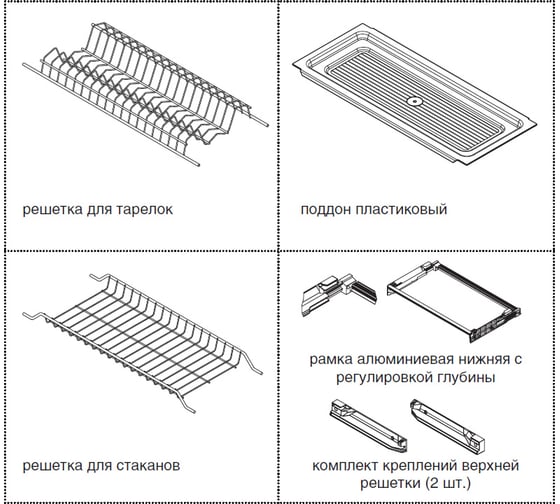 решетка для тарелок

поддон пластиковый

решетка для стаканов

рамка алюминиевая нижняя с регулировкой глубины

комплект креплений верхней решетки (2 шт.)