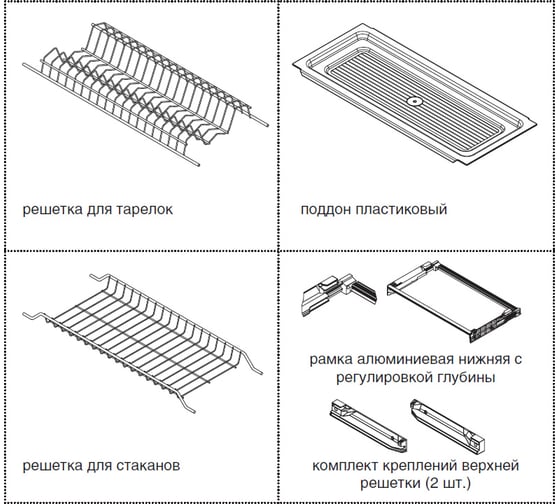 решетка для тарелок

поддон пластиковый

решетка для стаканов

рамка алюминиевая нижняя с регулировкой глубины

комплект креплений верхней решетки (2 шт.)