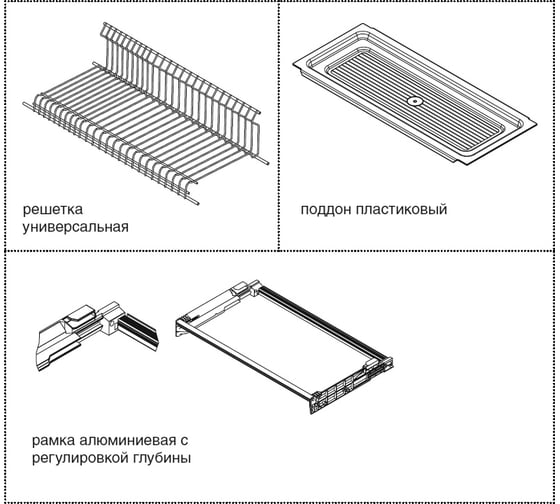 решетка универсальная

поддон пластиковый

рамка алюминиевая с регулировкой глубины