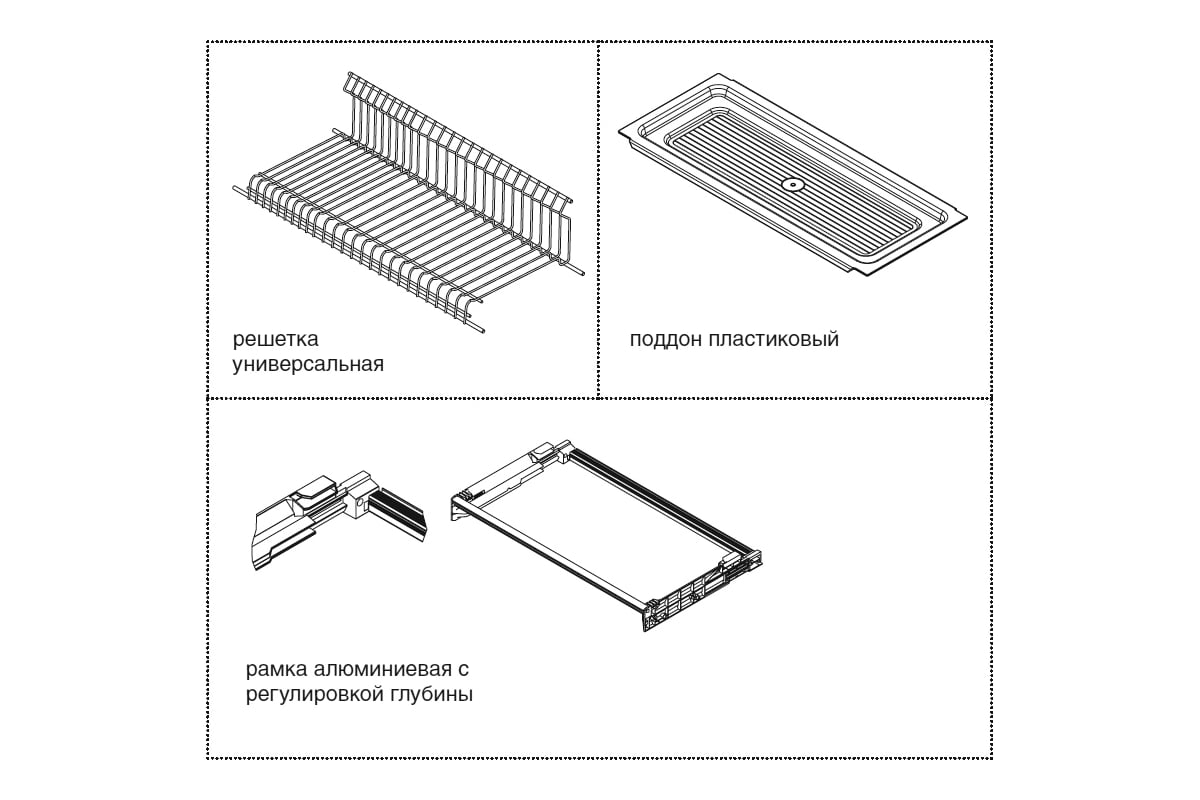 решетка универсальная

поддон пластиковый

рамка алюминиевая с регулировкой глубины