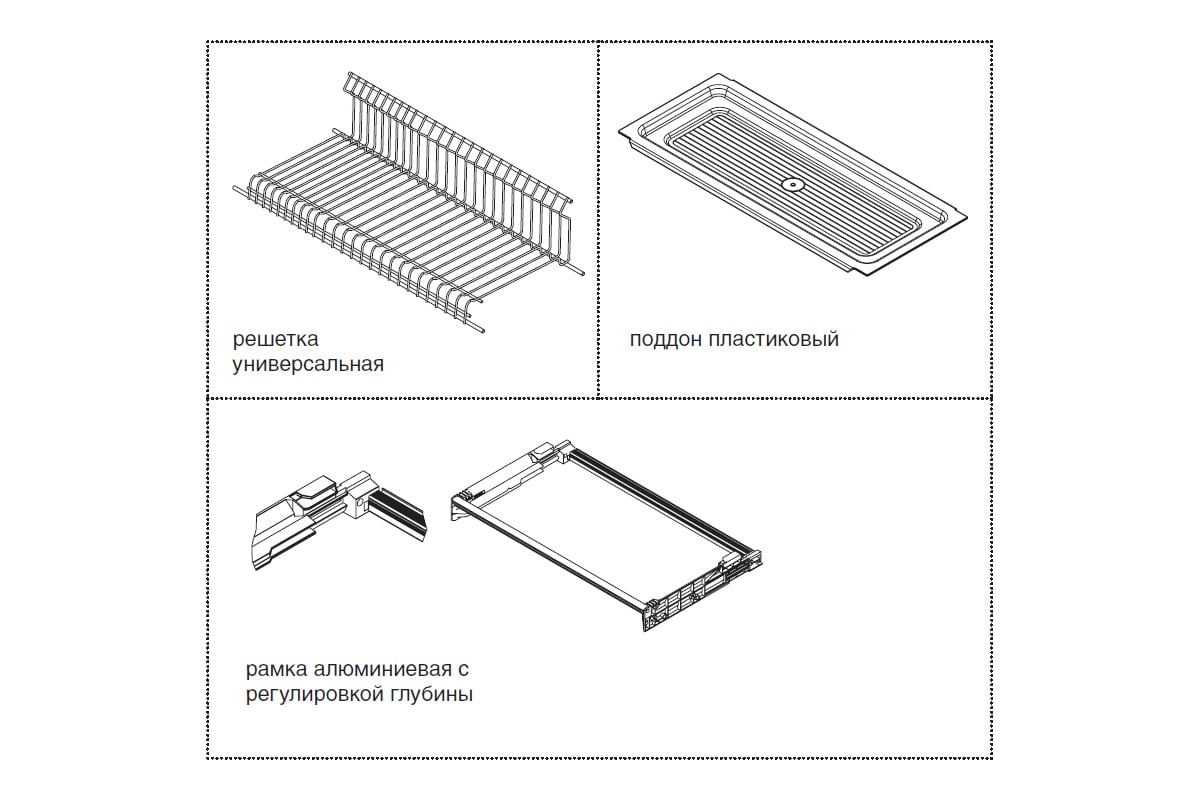 решетка
универсальная

поддон пластиковый

рамка алюминиевая с
регулировкой глубины