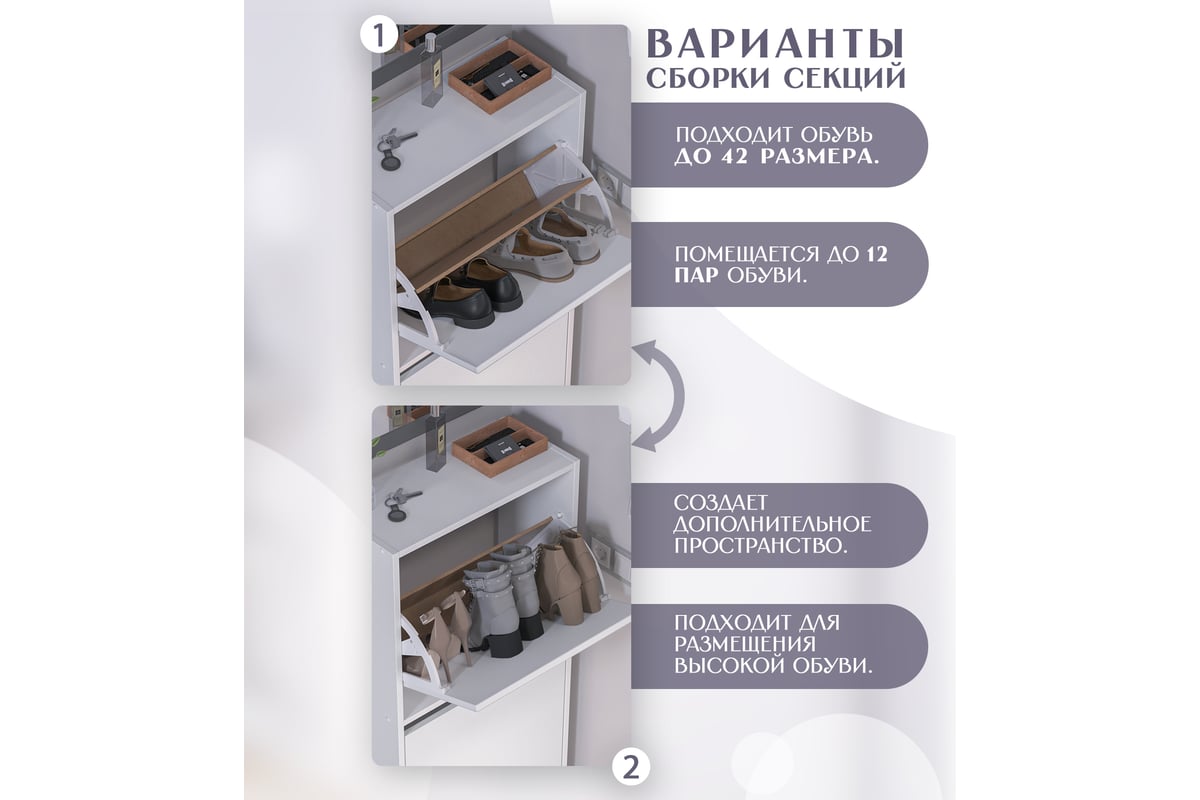 1

ВАРИАНТЫ СБОРКИ СЕКЦИЙ

ПОДХОДИТ ОБУВЬ ДО 42 РАЗМЕРА.

ПОМЕЩАЕТСЯ ДО 12 ПАР ОБУВИ.

СОЗДАЕТ ДОПОЛНИТЕЛЬНОЕ ПРОСТРАНСТВО.

ПОДХОДИТ ДЛЯ РАЗМЕЩЕНИЯ ВЫСОКОЙ ОБУВИ.

2